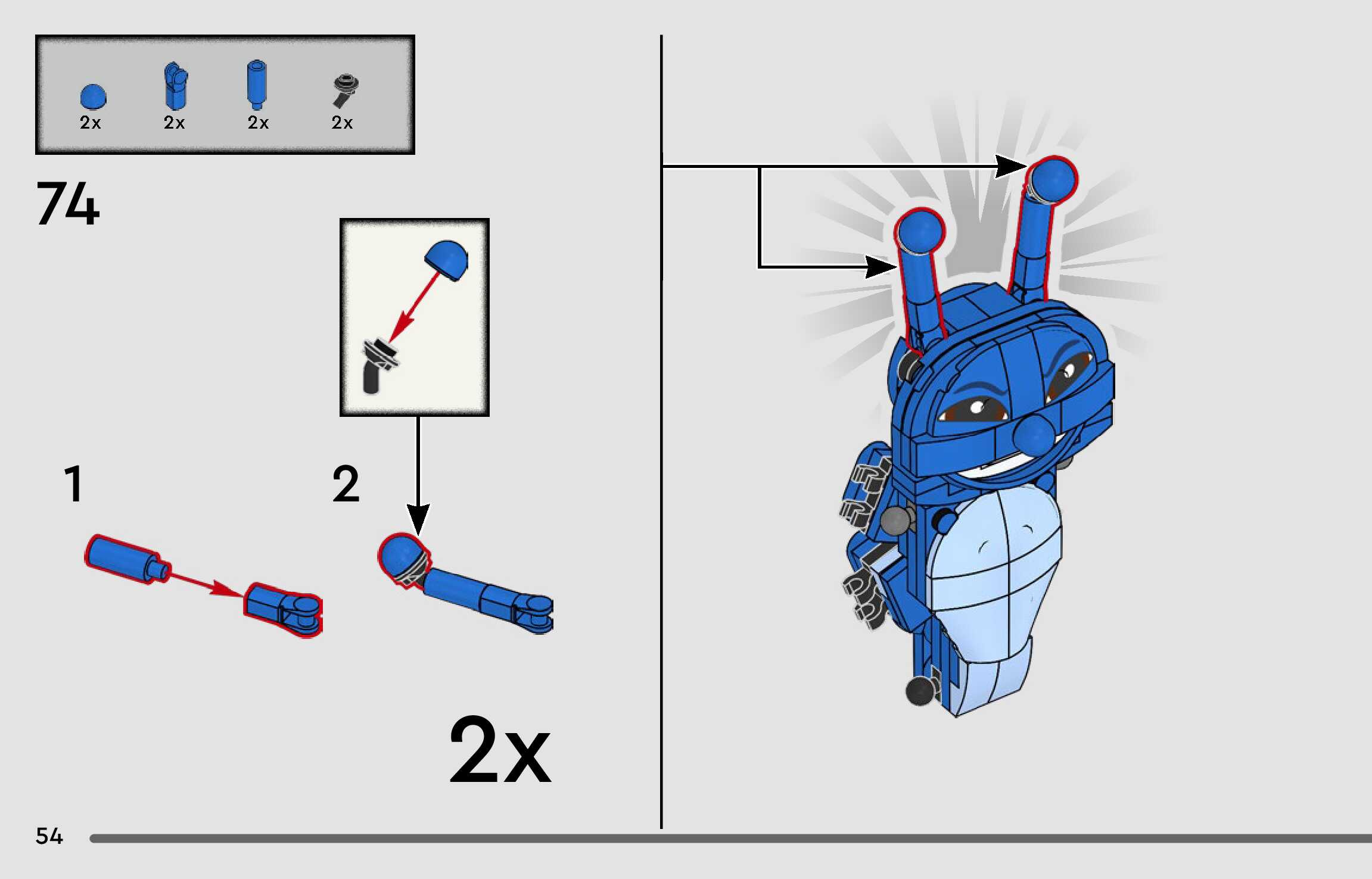 2x 2x 2x 2x

74

1

2

2x

54