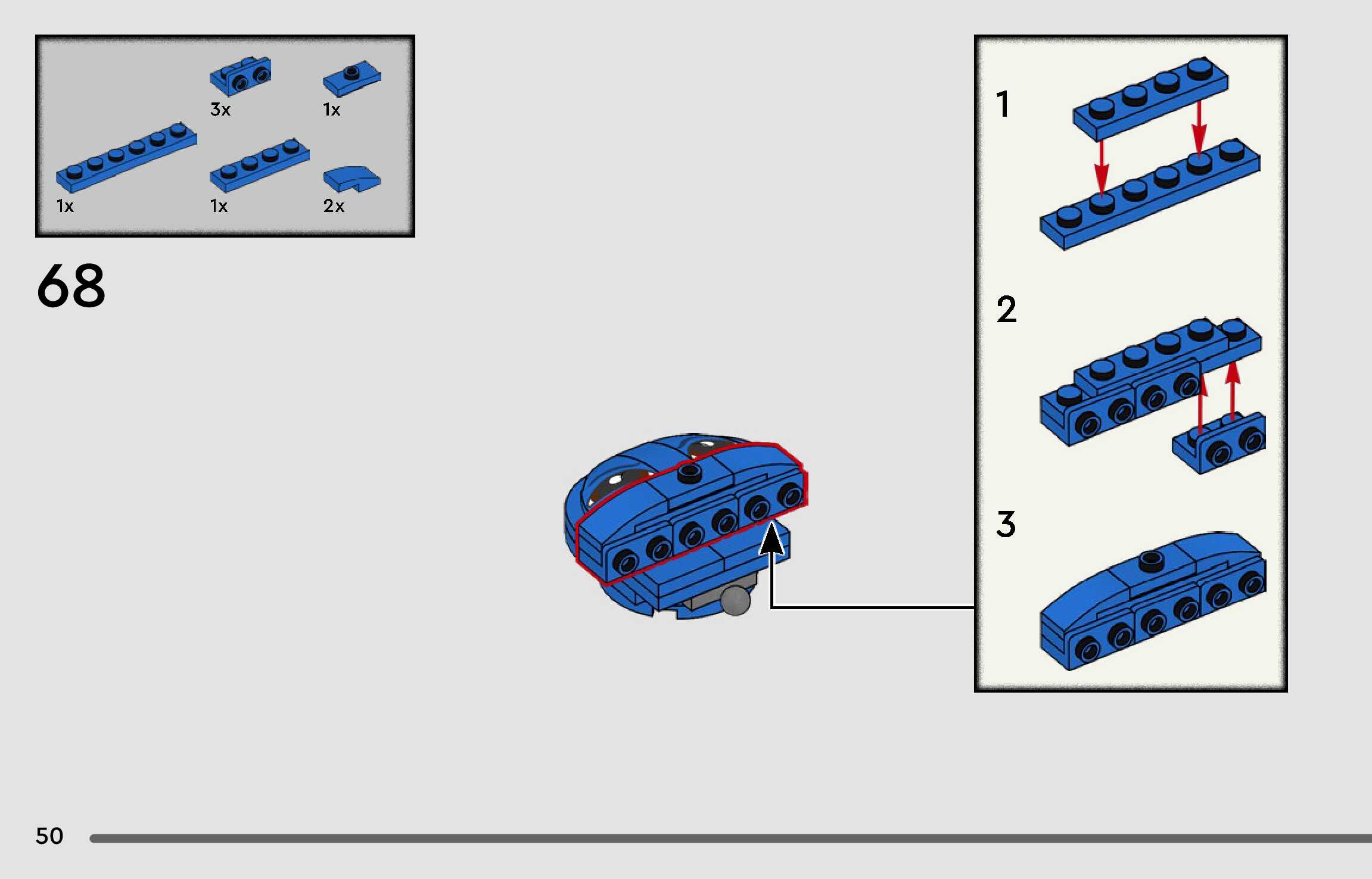 3x
1x
1x
1x
2x

68

1

2

3

50