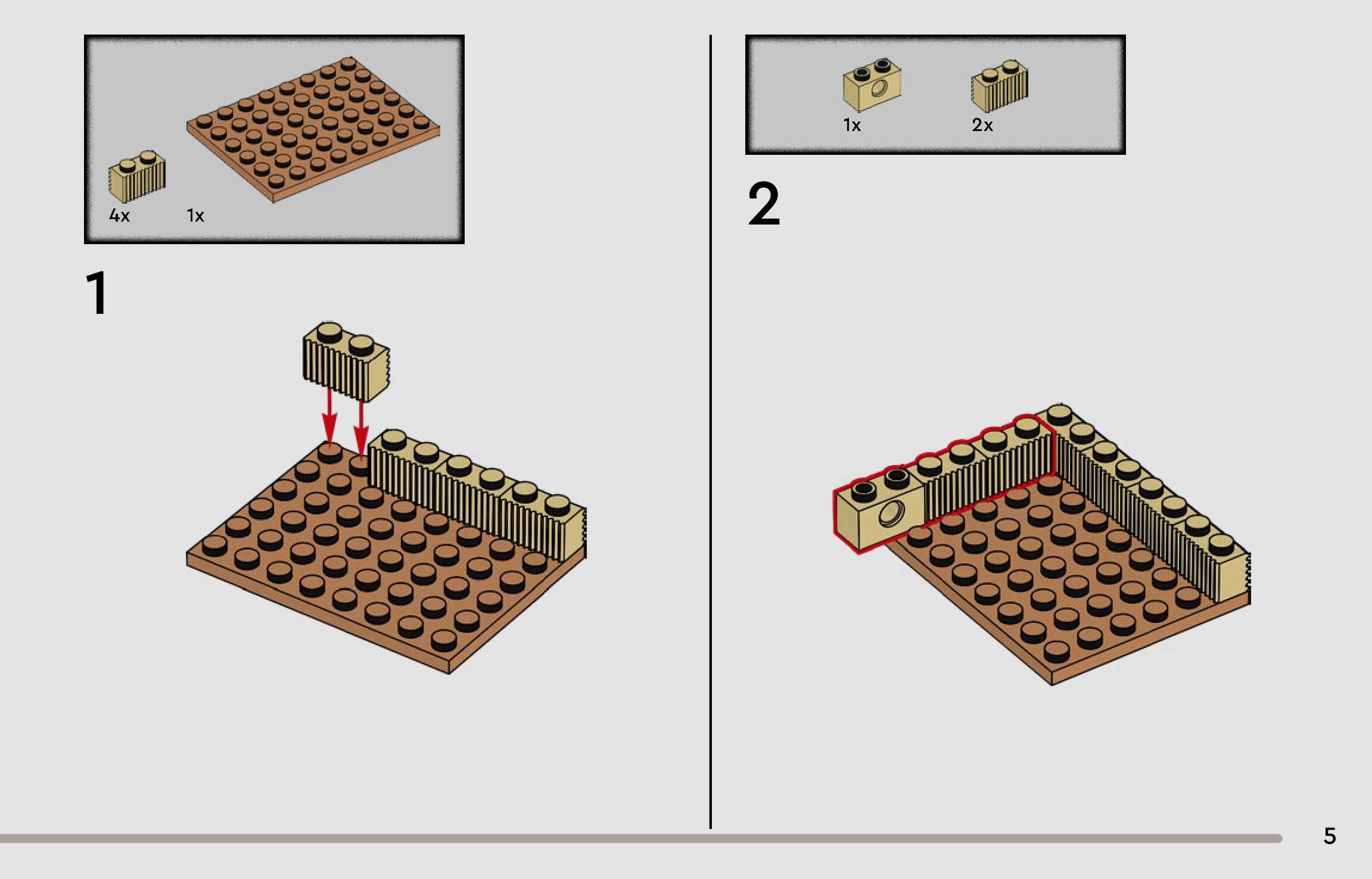 4x 1x

1

1x 2x

2

5