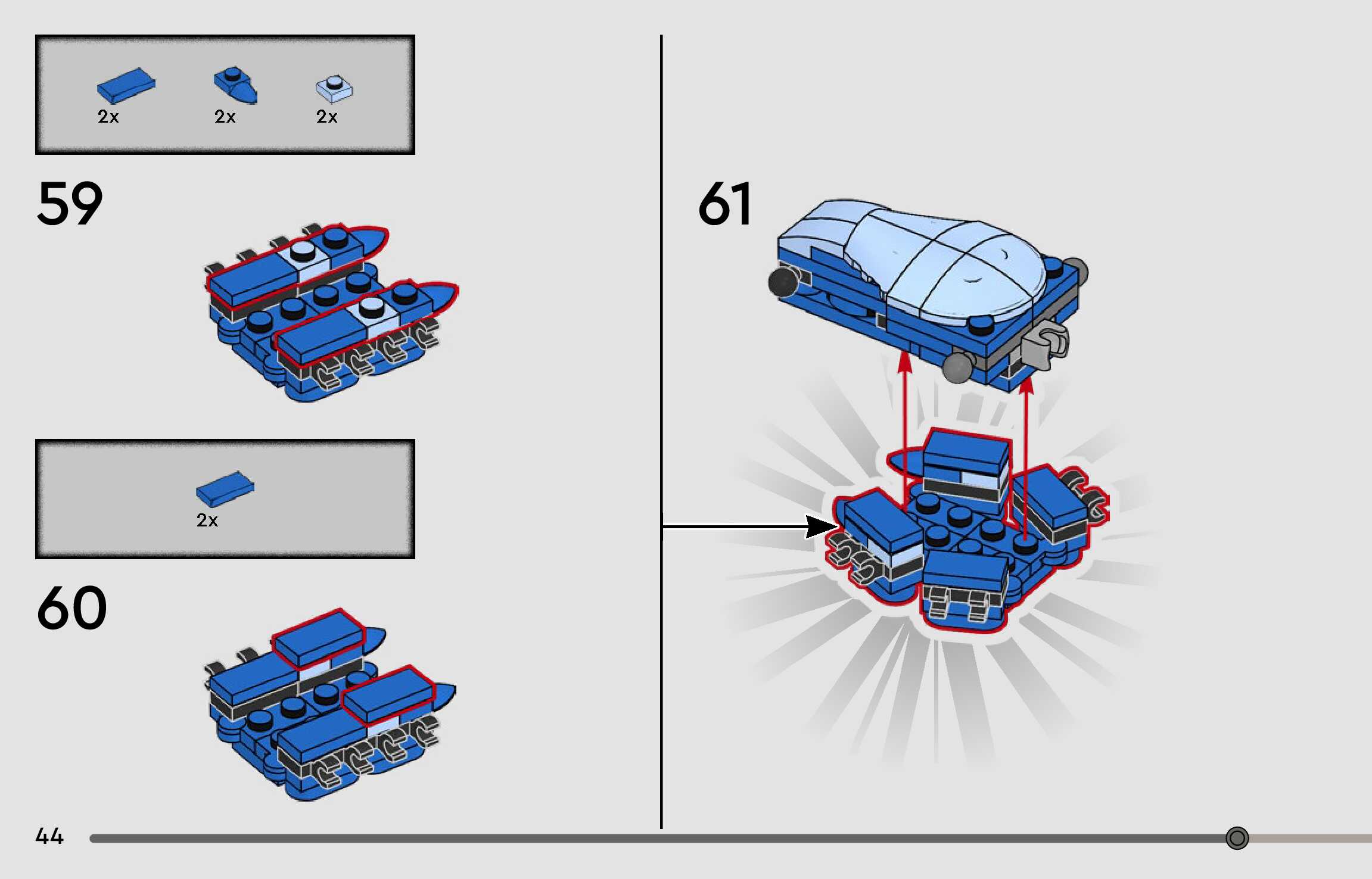 2x 2x 2x

59

2x

60

61

44