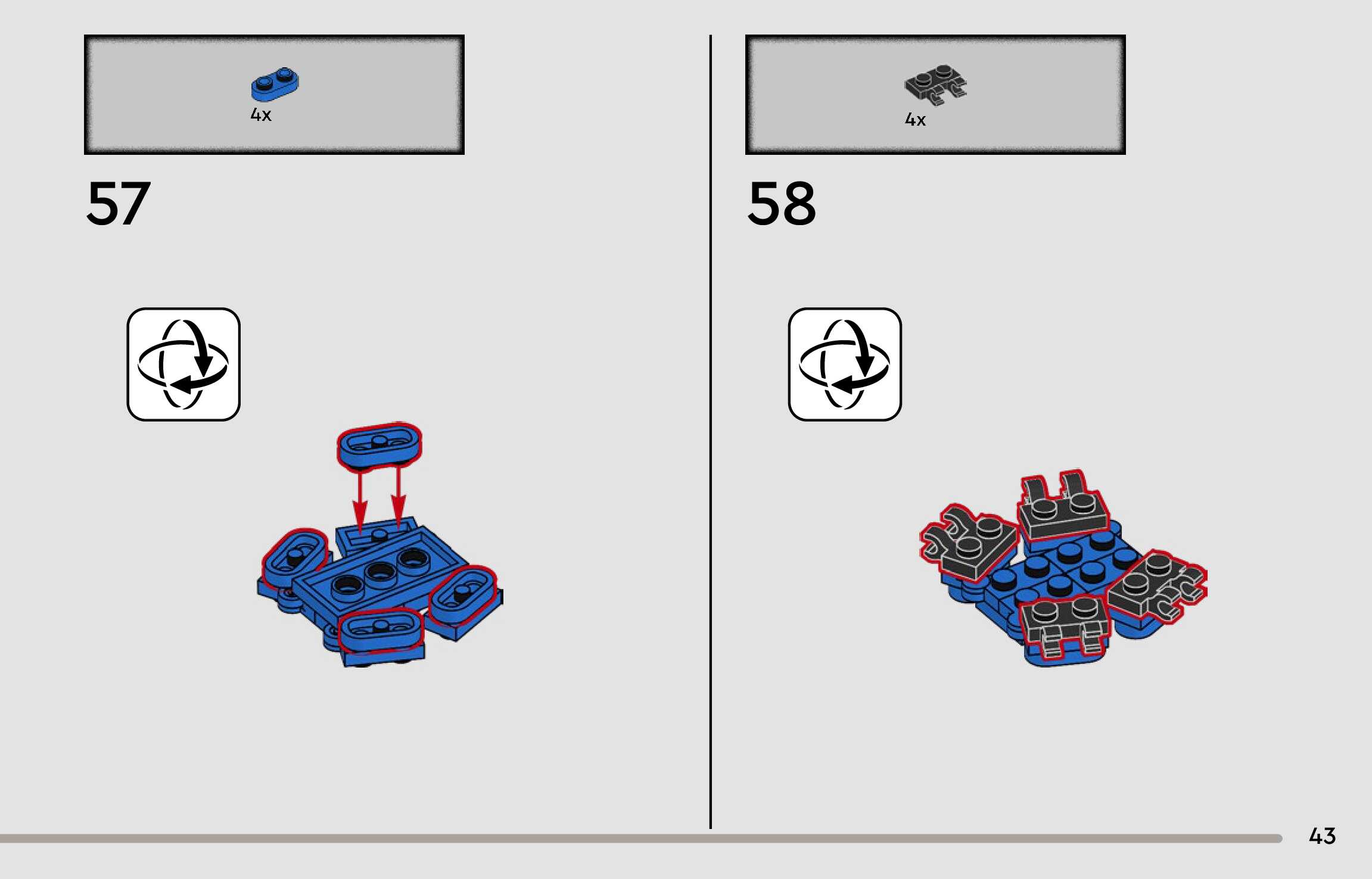 4x

57

4x

58

43