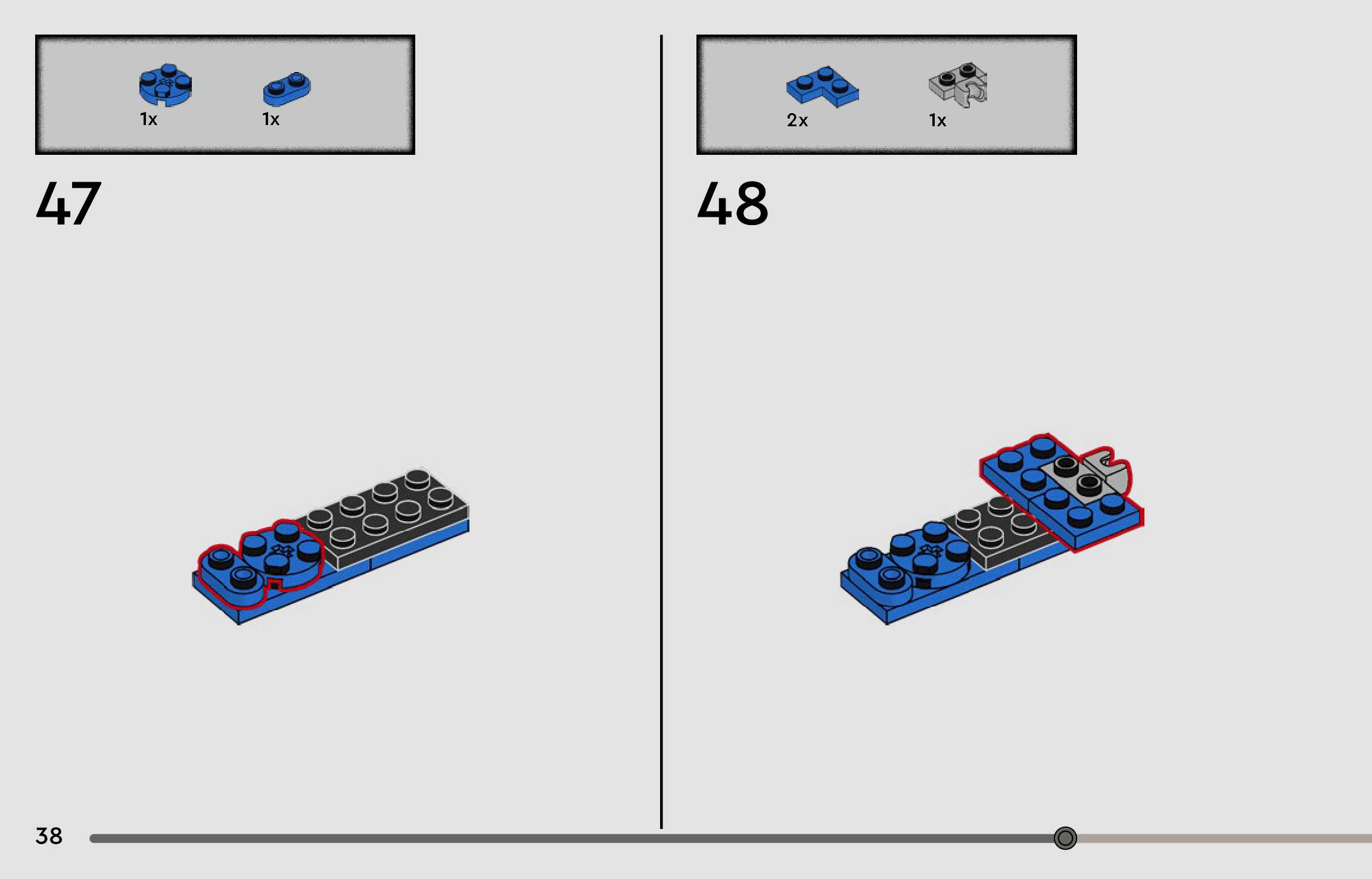 1x 1x

47

2x 1x

48

38