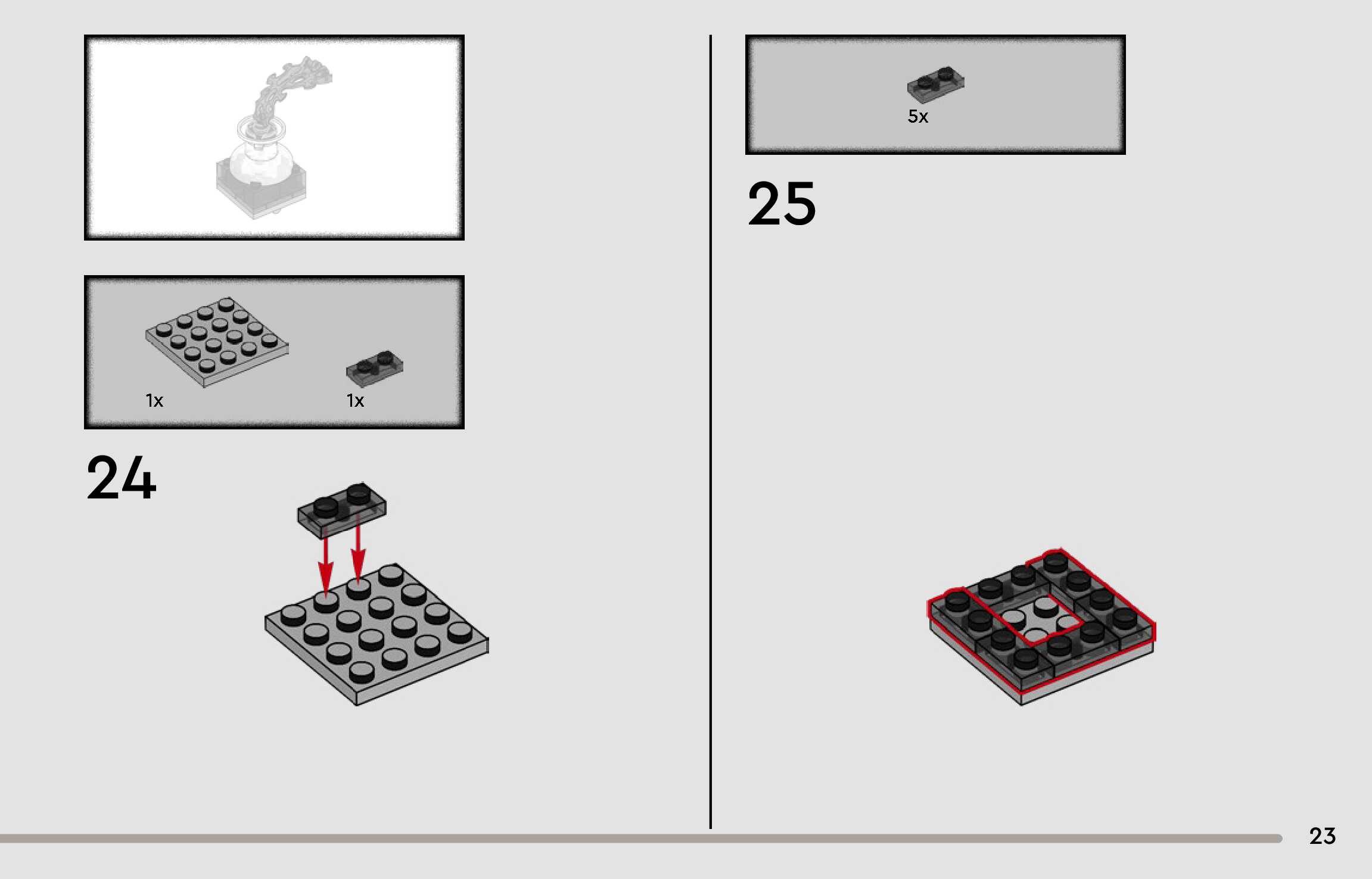 1x

1x

24

5x

25

23