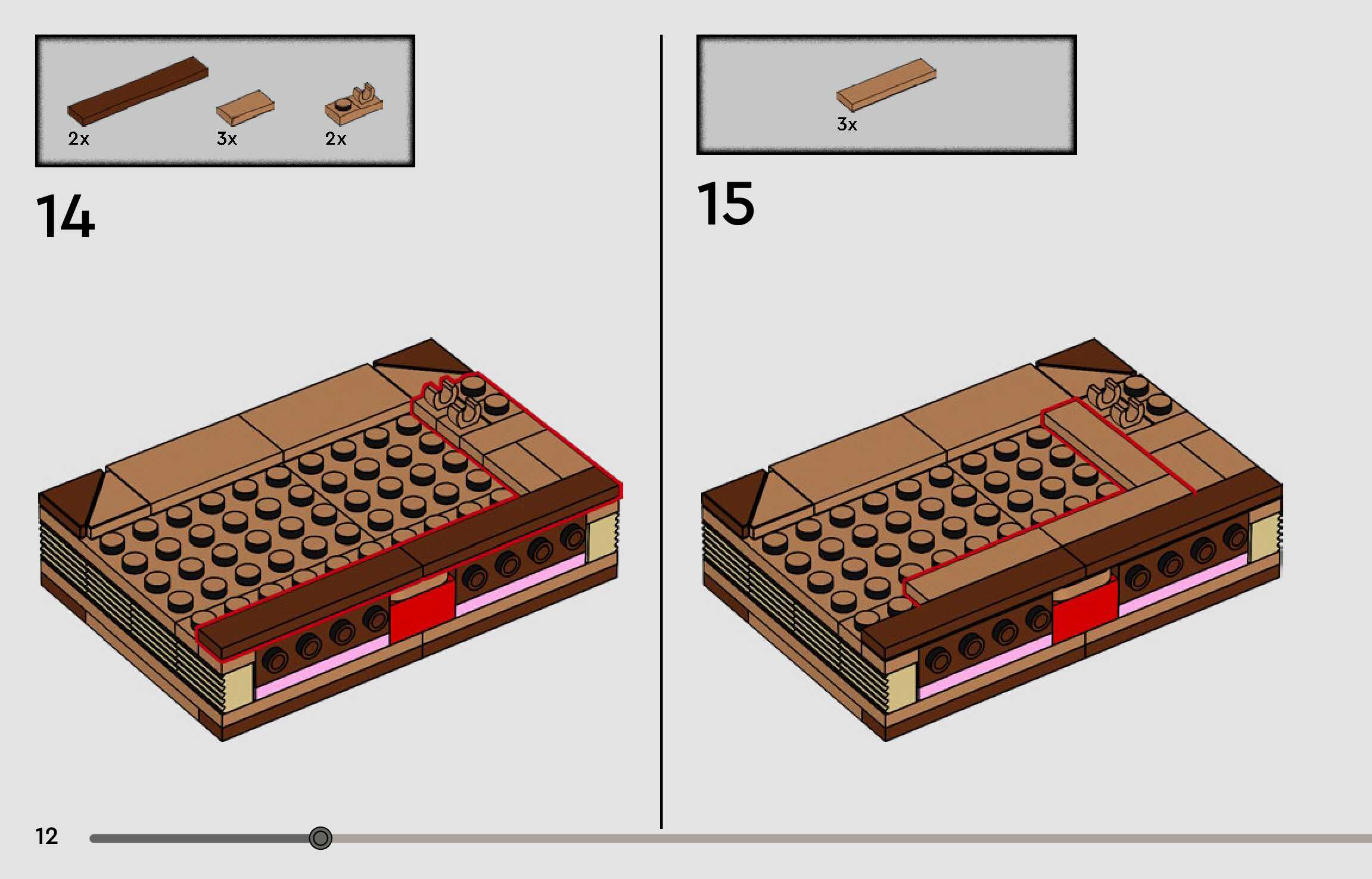 2x 3x 2x

14

3x

15

12