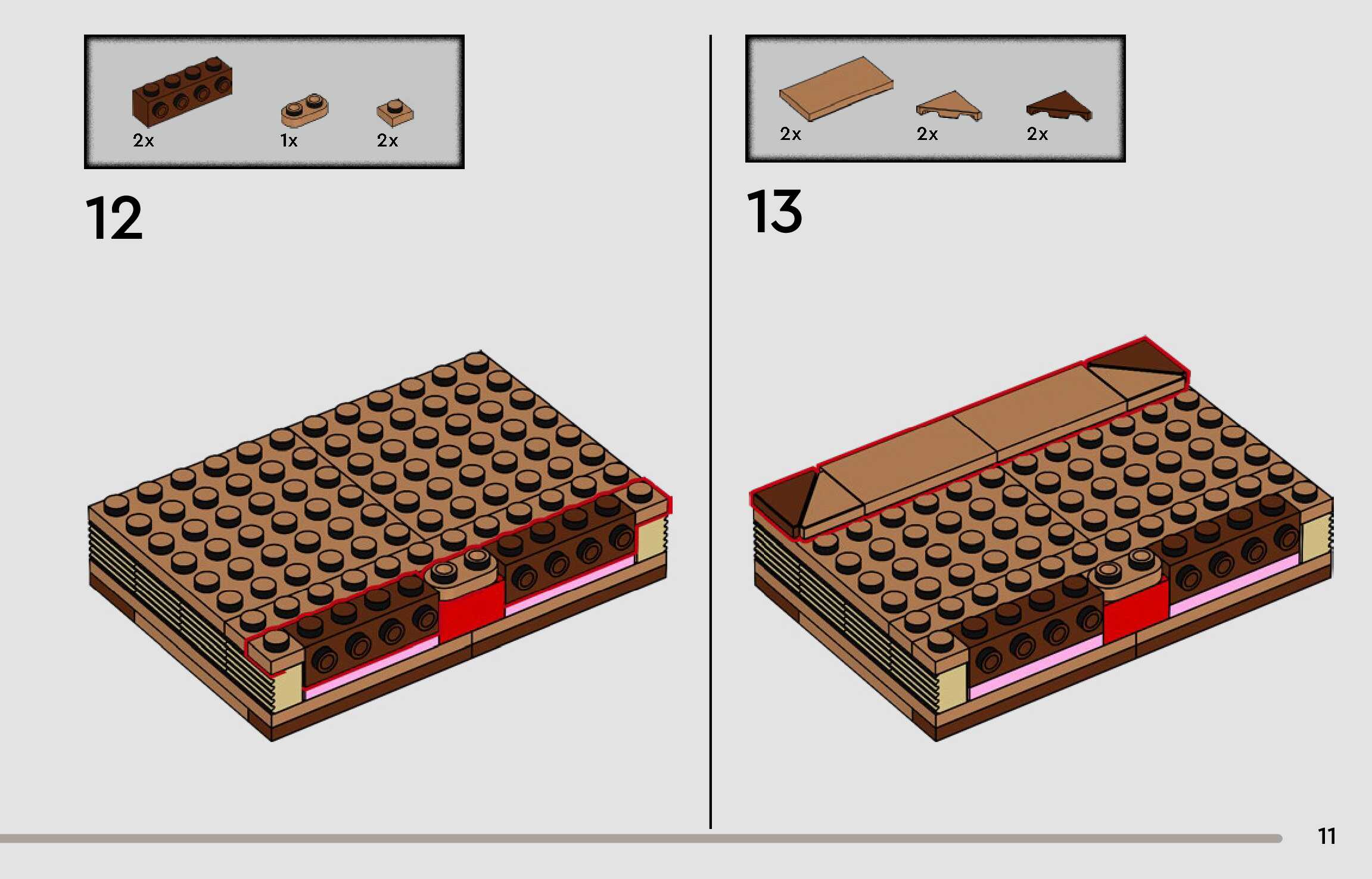 2x 1x 2x

12

2x 2x 2x

13

11