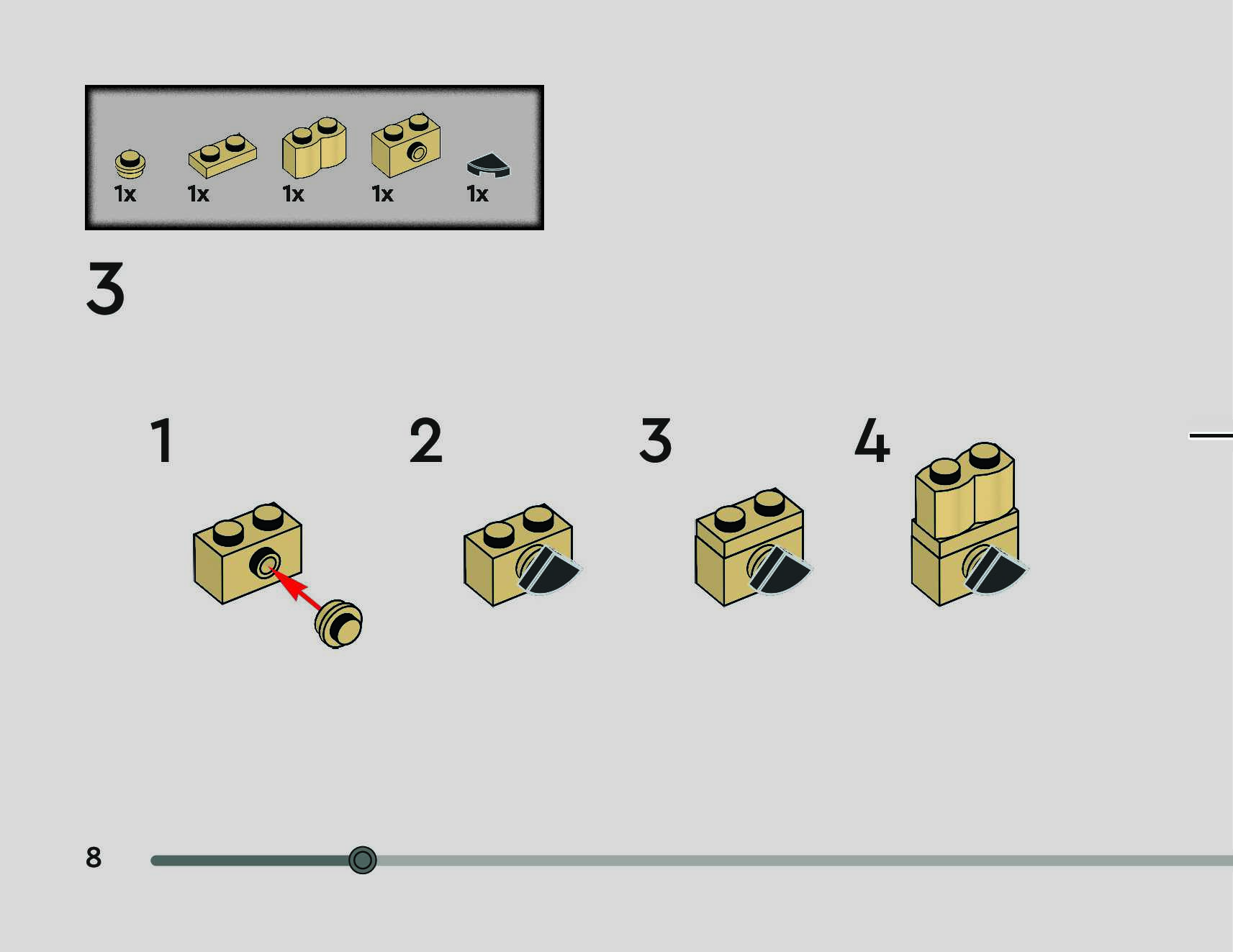 1x 1x 1x 1x 1x

3

1

2

3

4

8