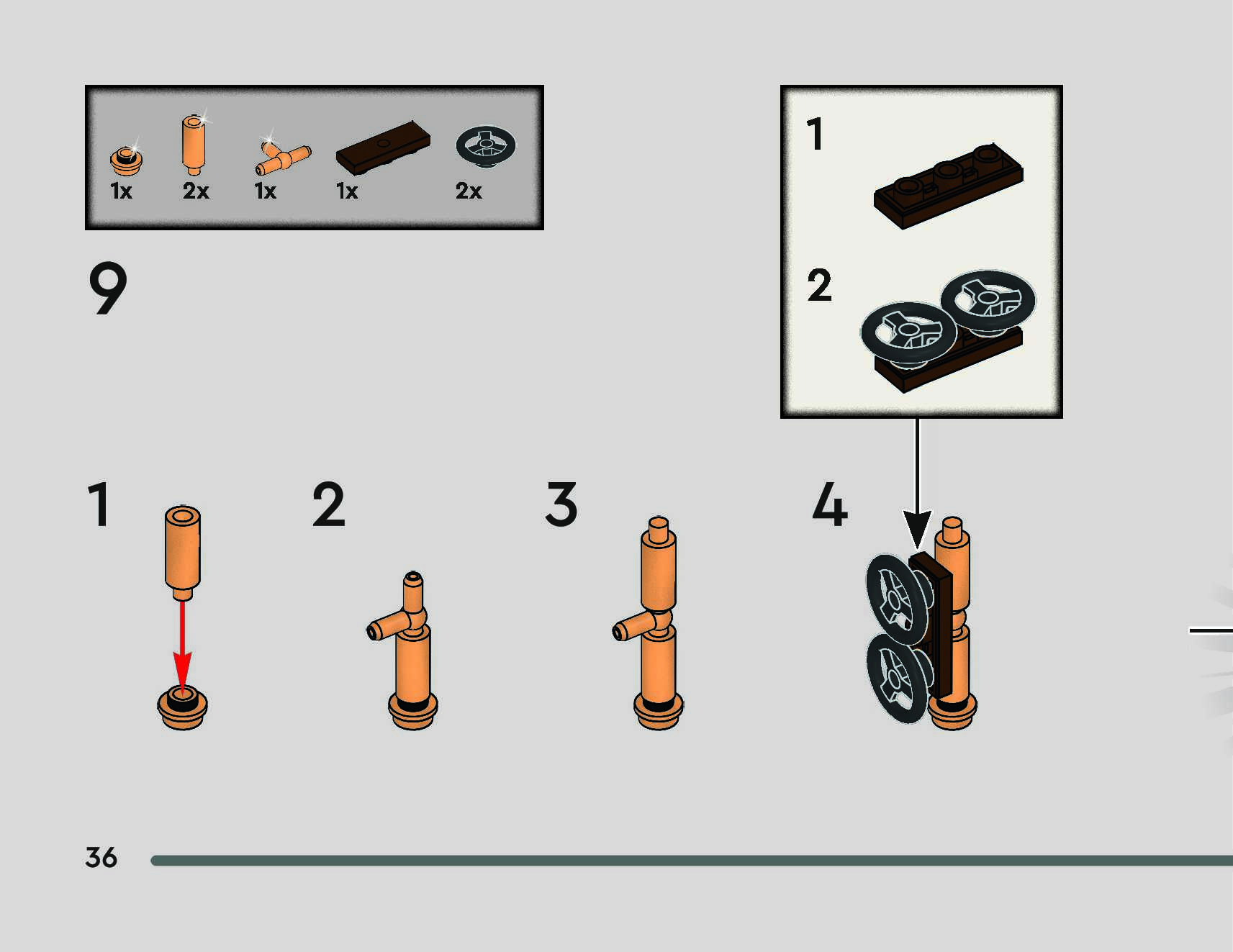 1x 2x 1x 1x 2x

9

1

2

1

2

3

4

36