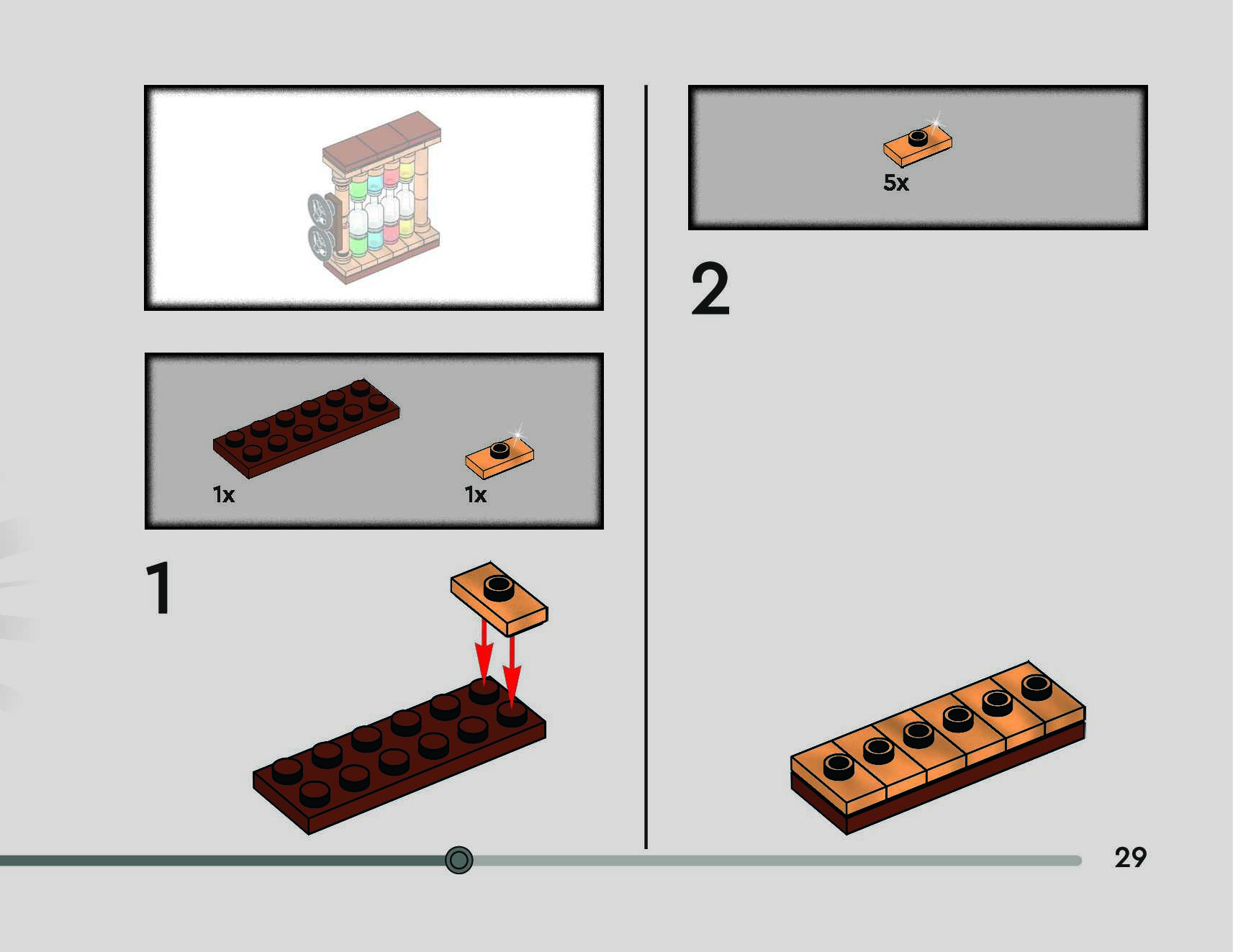 1x

1x

1

5x

2

29