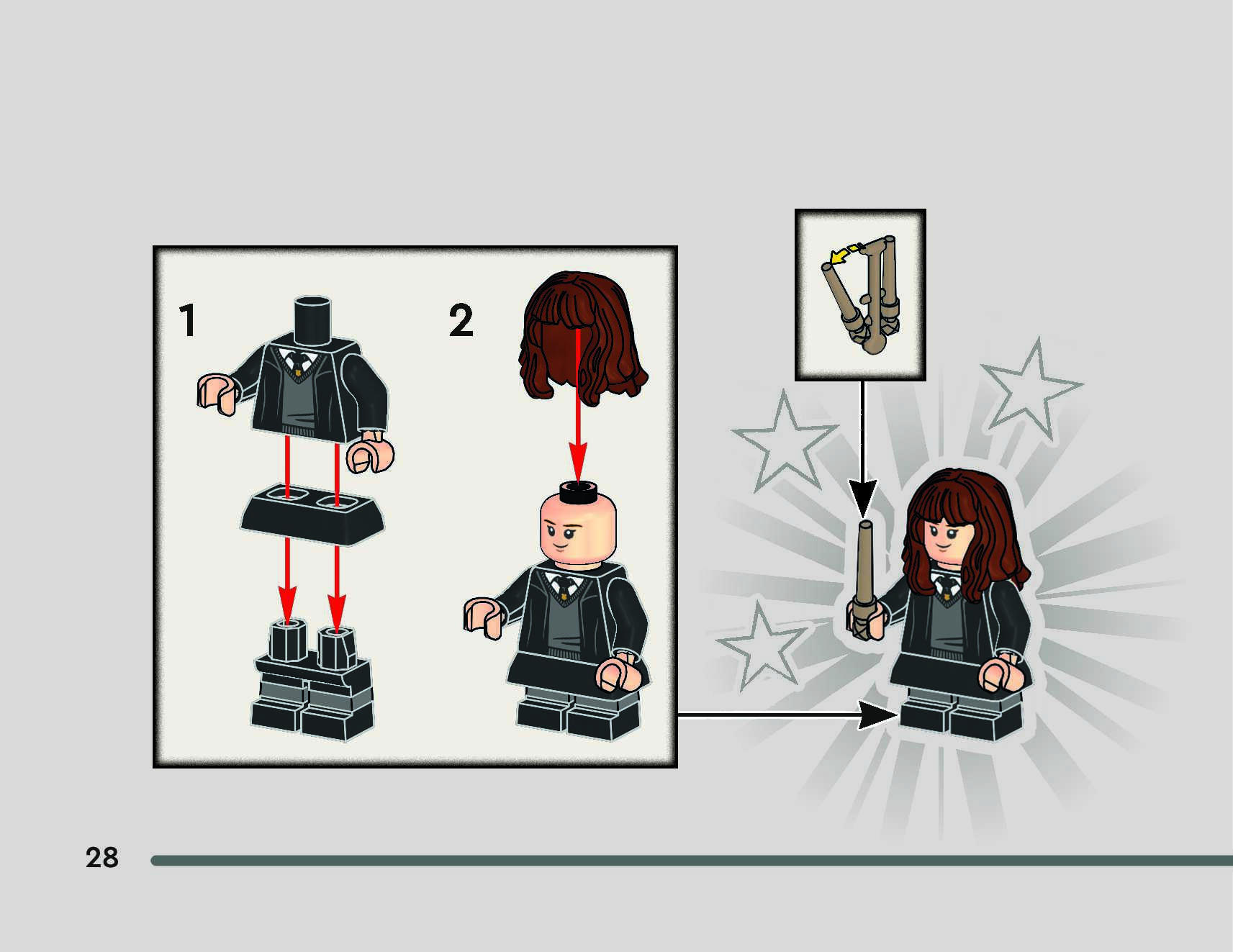 1

2

28