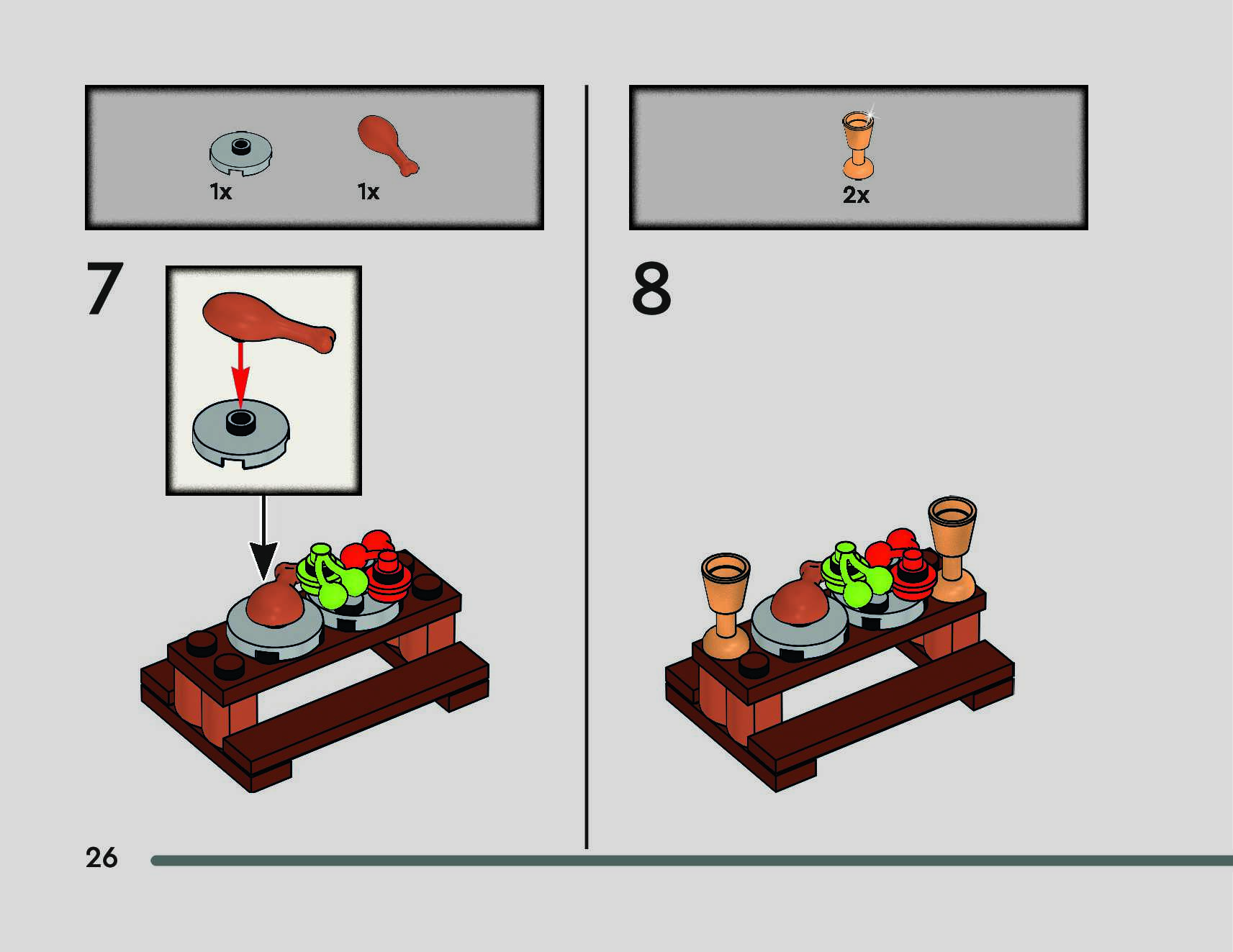 1x 1x

7

2x

8

26