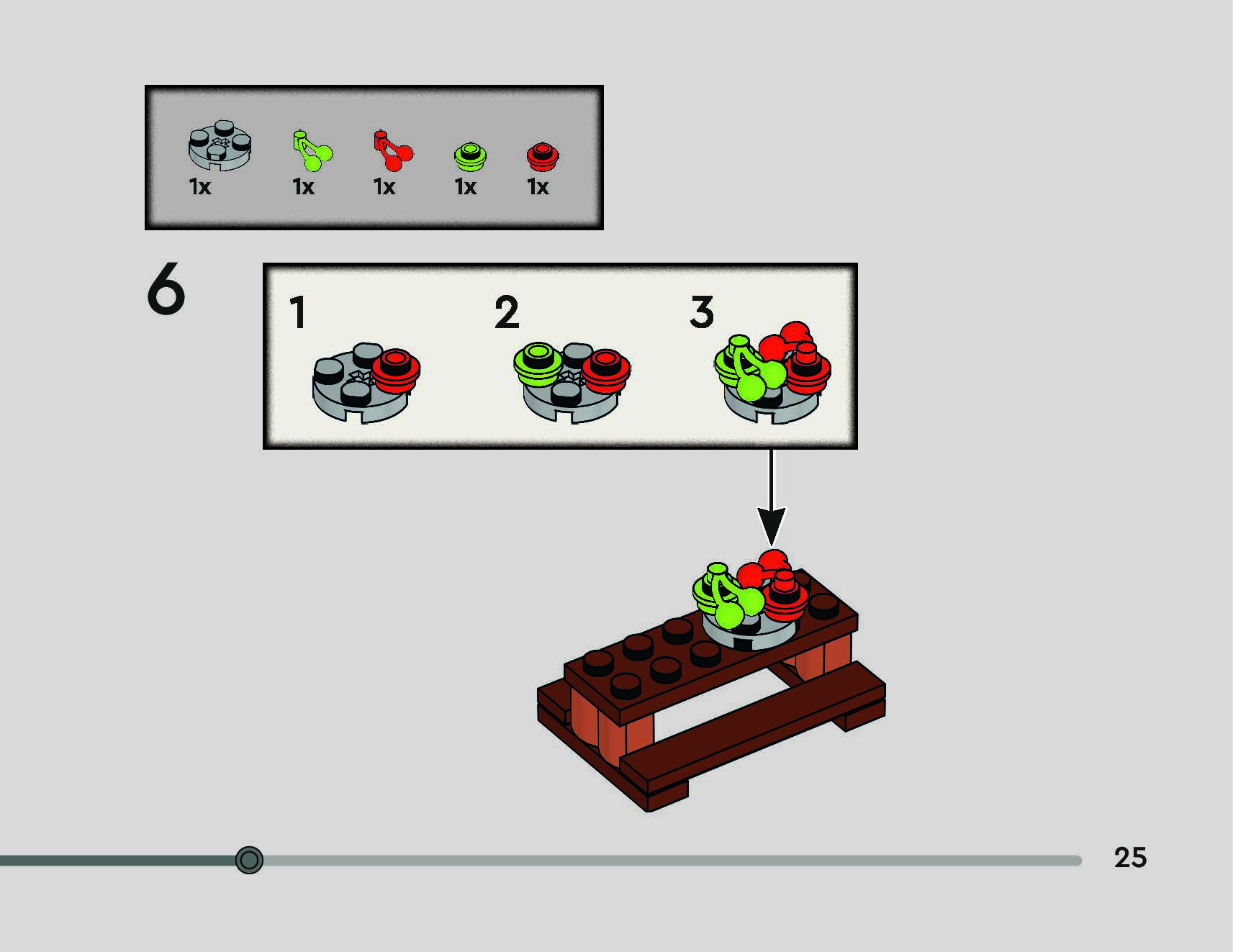 1x 1x 1x 1x 1x

6

1

2

3

25