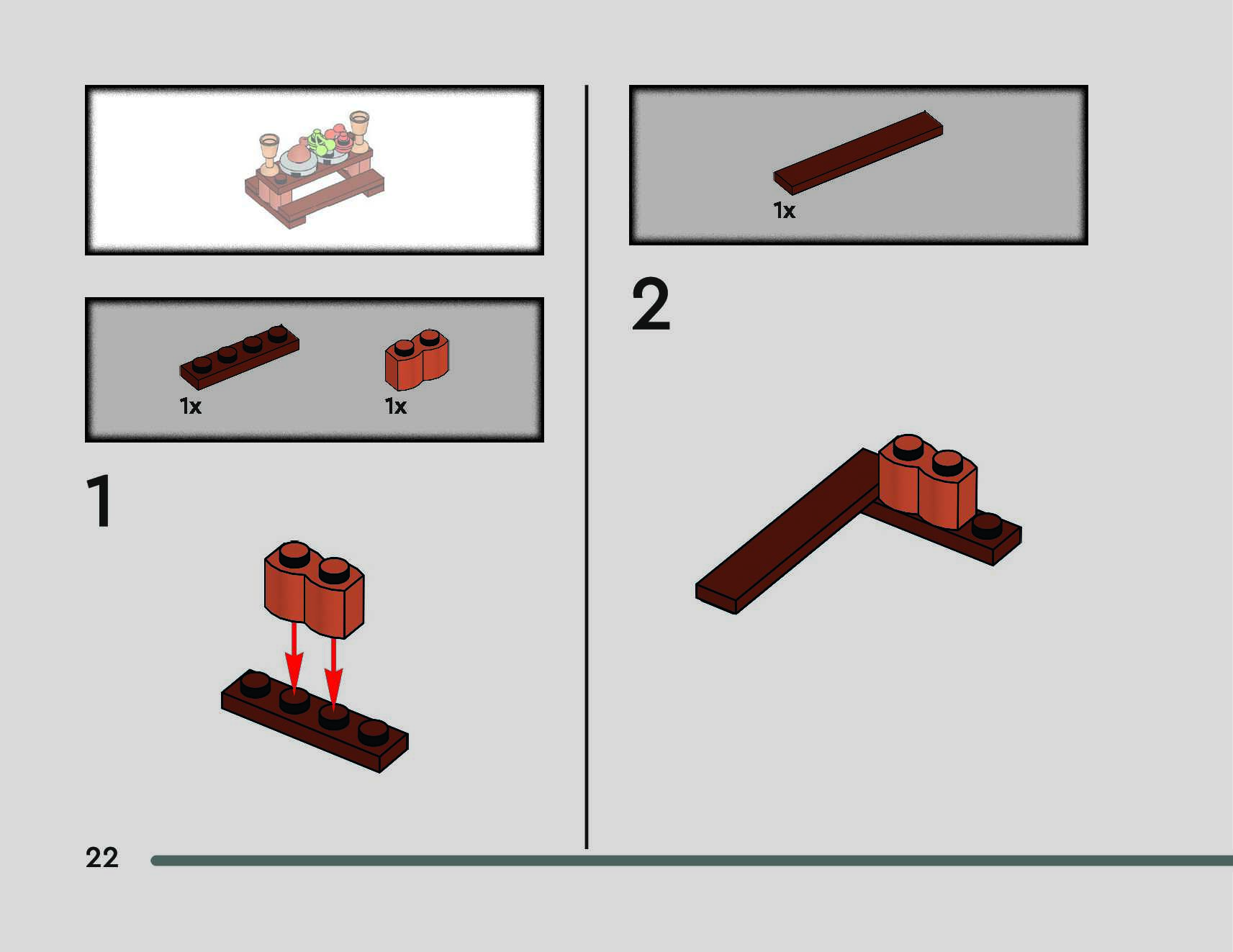 1x

1x

1

1x

2

22