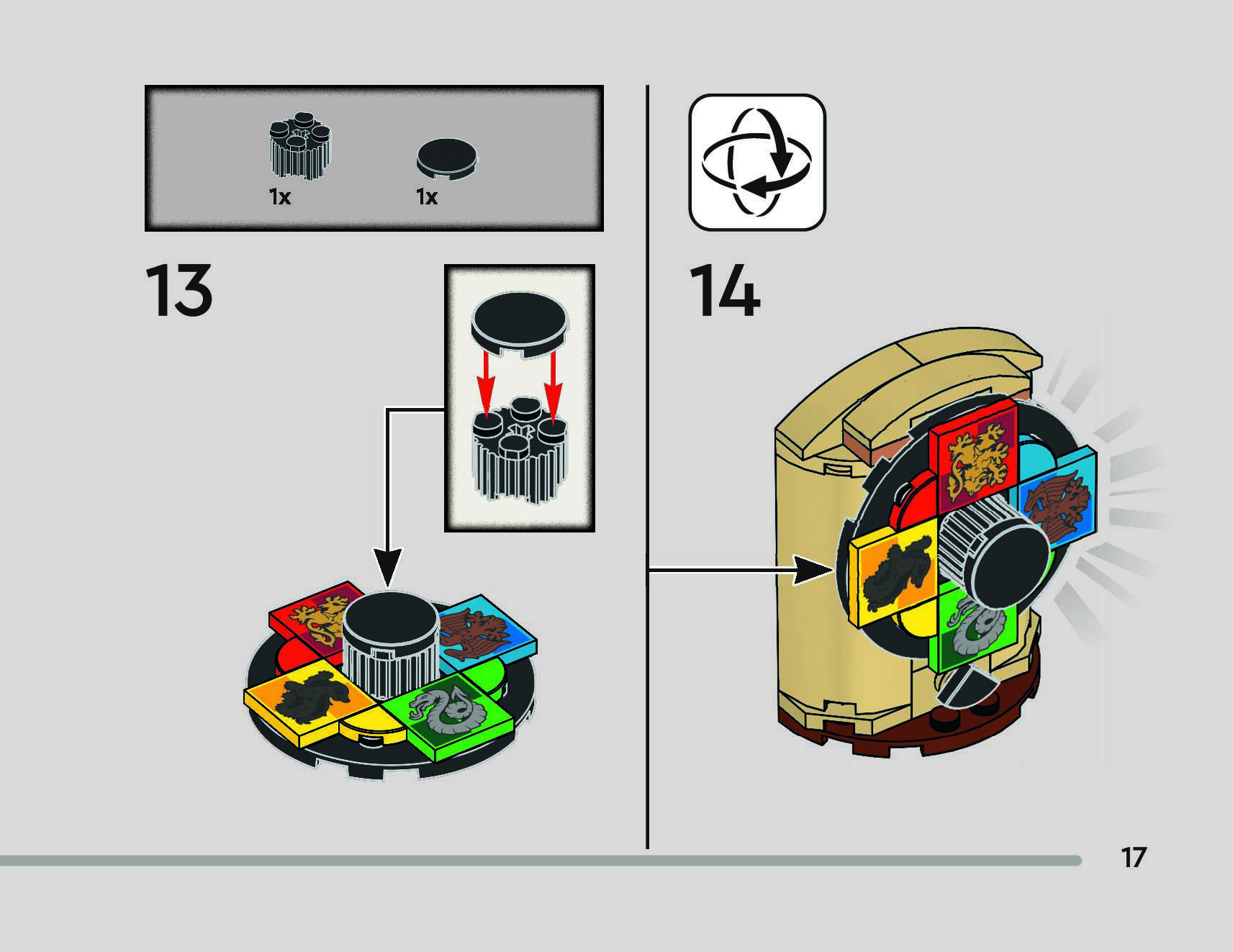 1x

1x

13

14

17