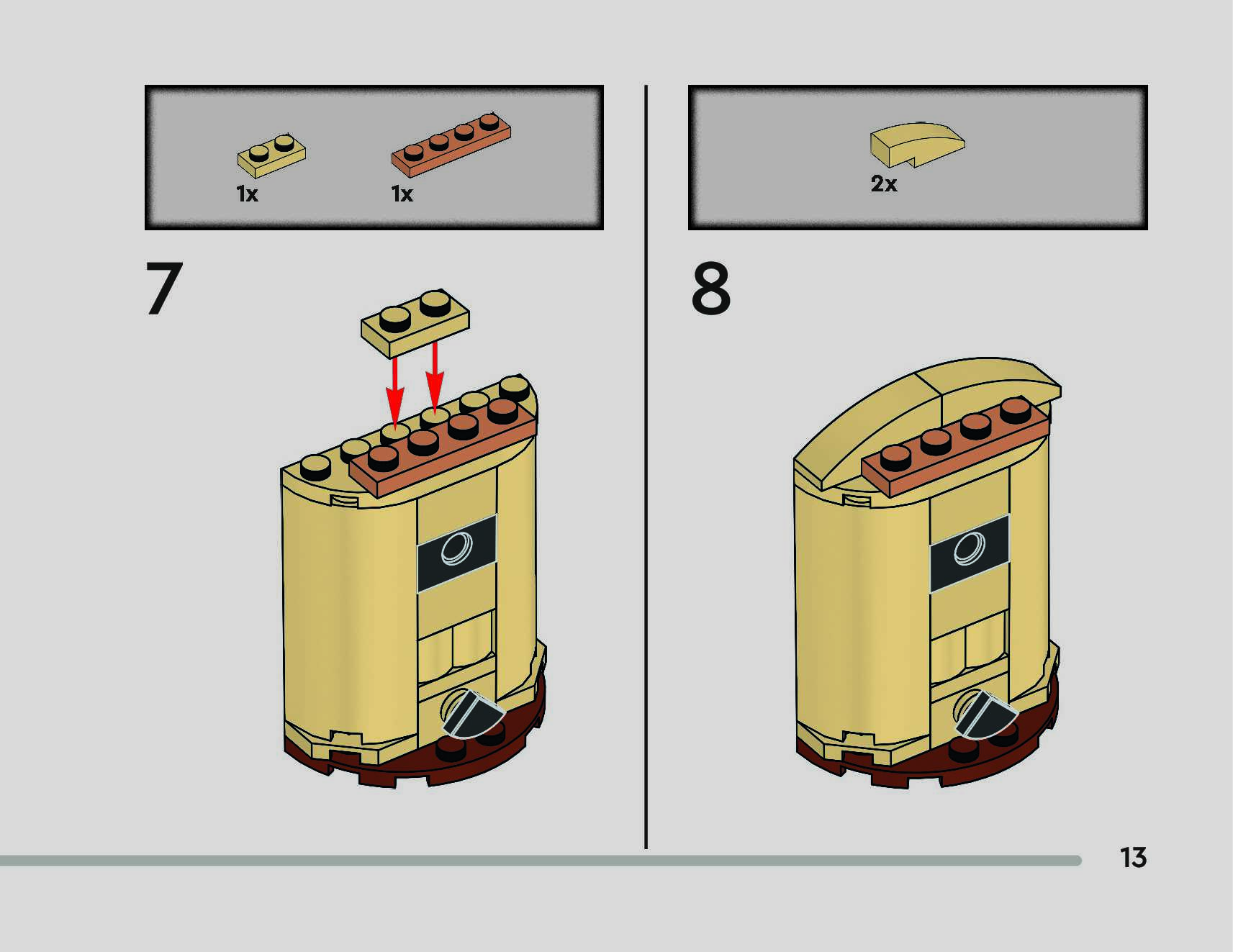 1x 1x

7

2x

8

13