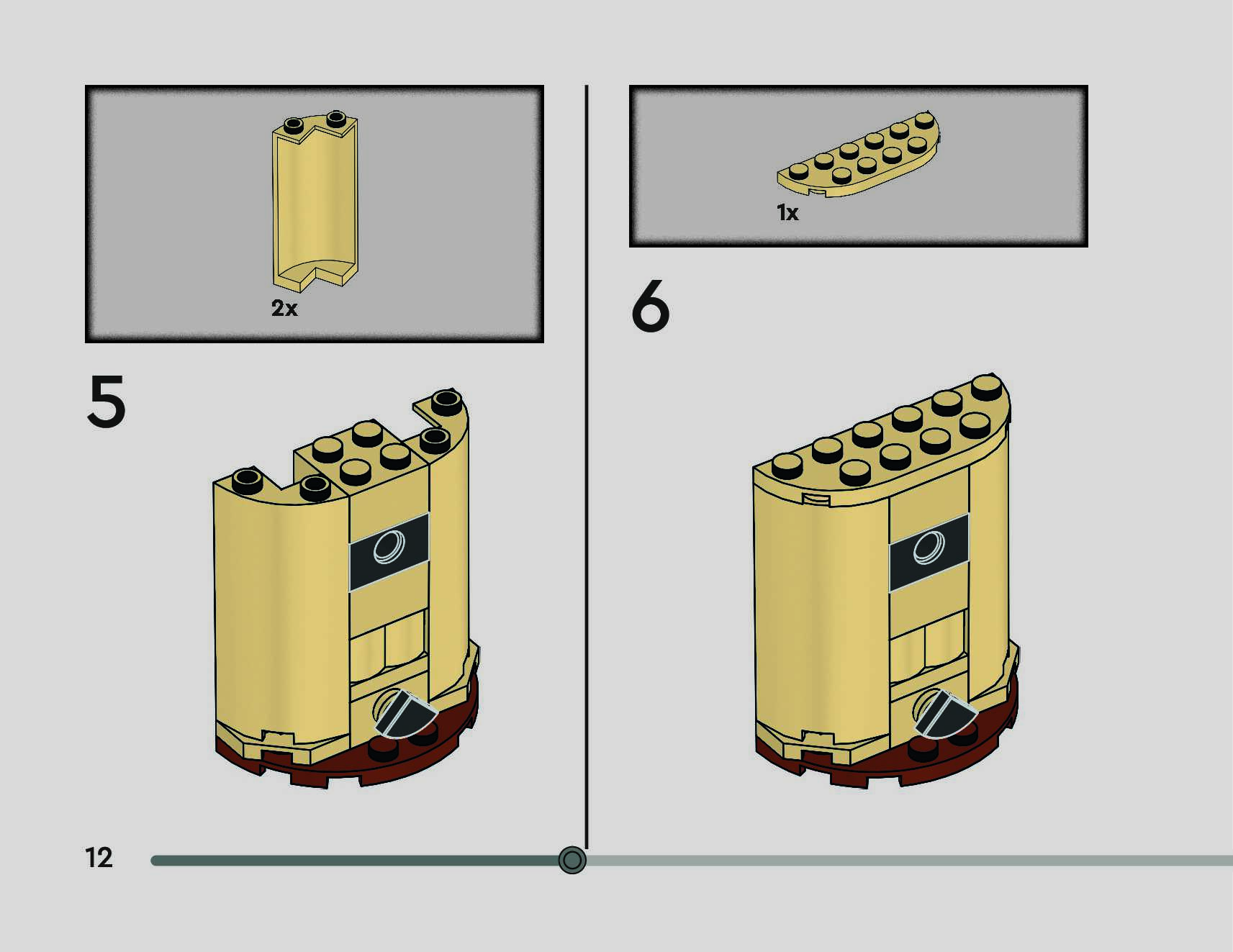 2x

5

1x

6

12