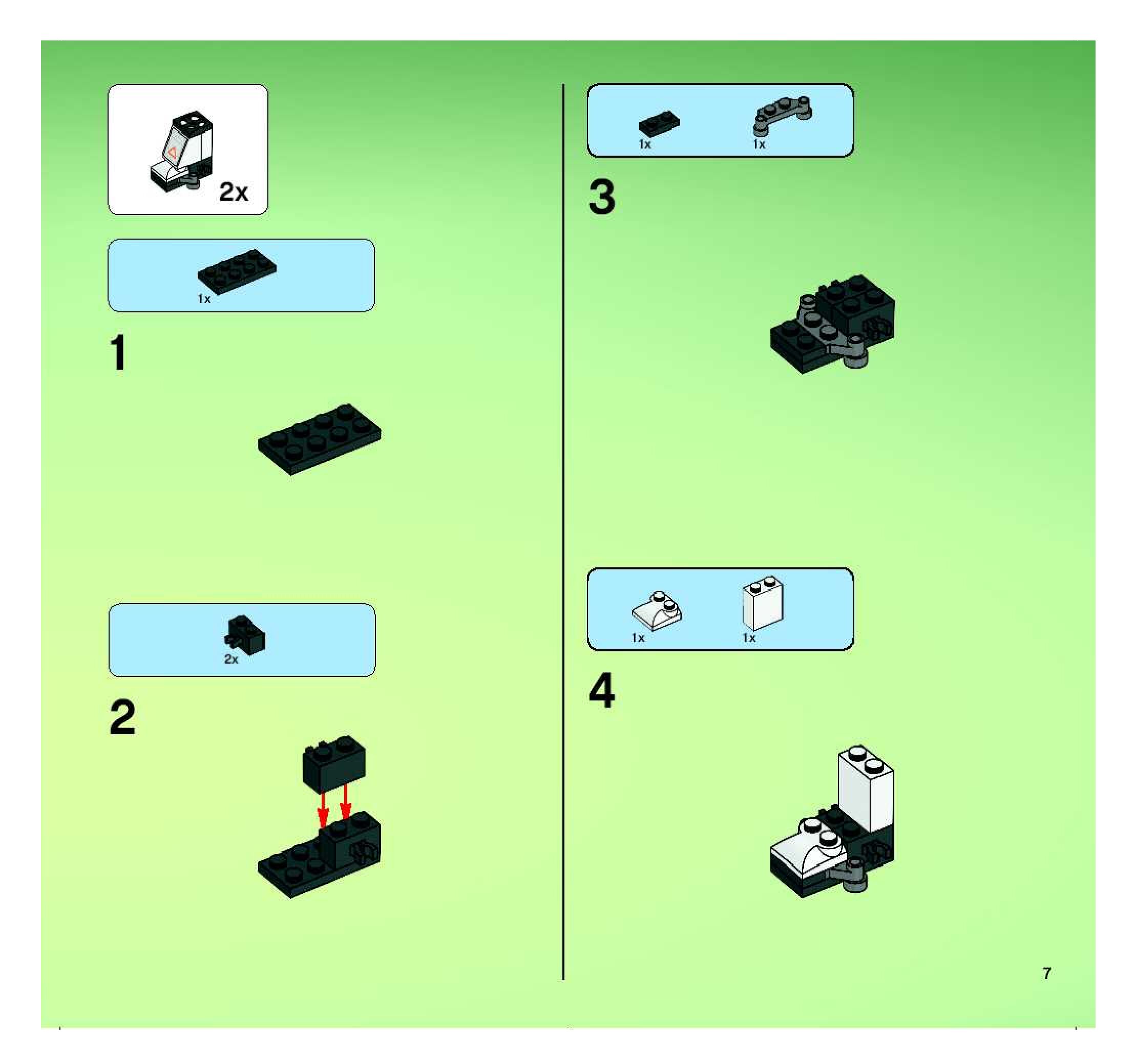 2x

1x

1

2x

2

1x

1x

3

1x

1x

4

7