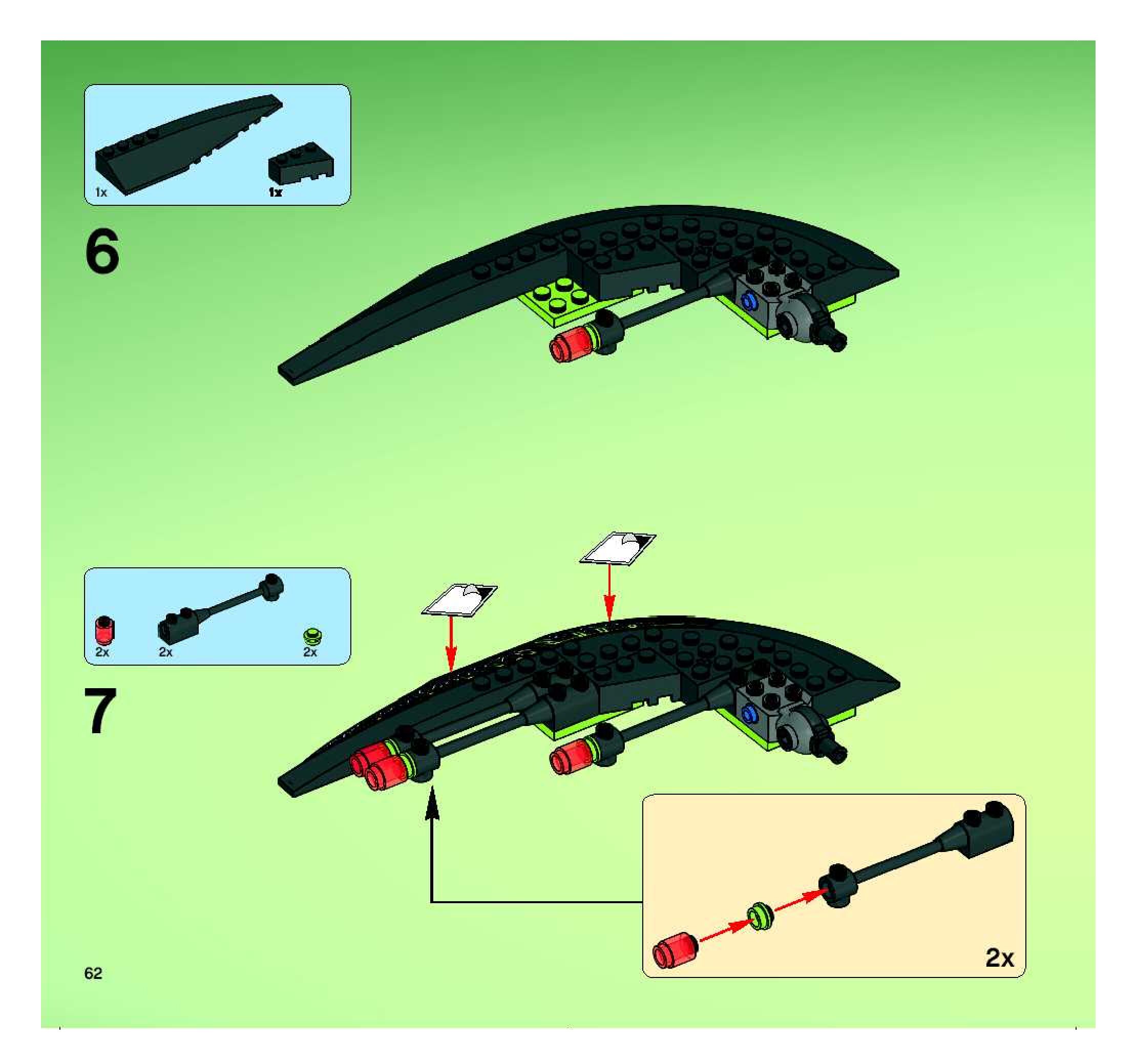 1x
1x

6

2x
2x
2x

7

2x

62