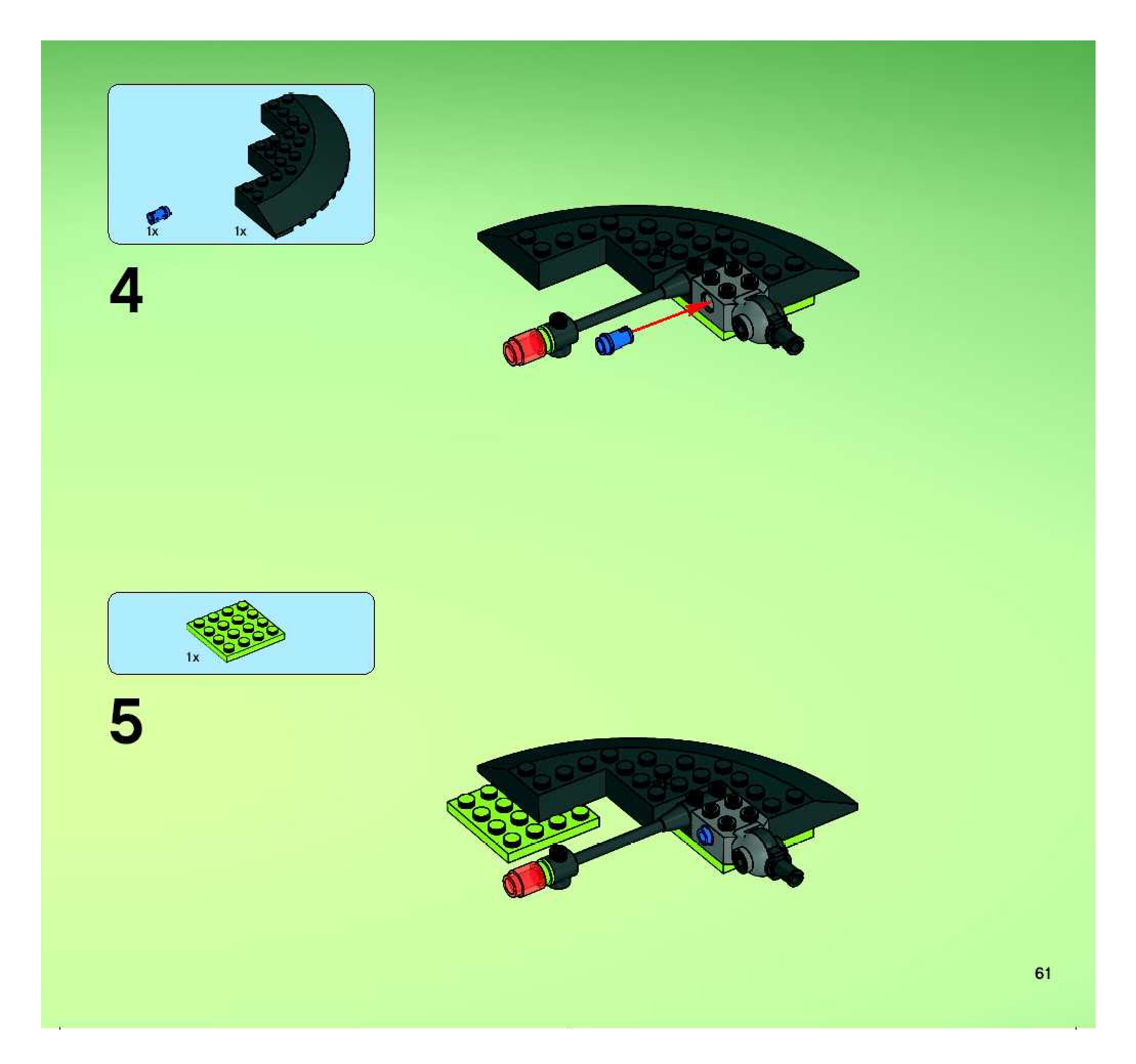 1x
1x

4

1x

5

61