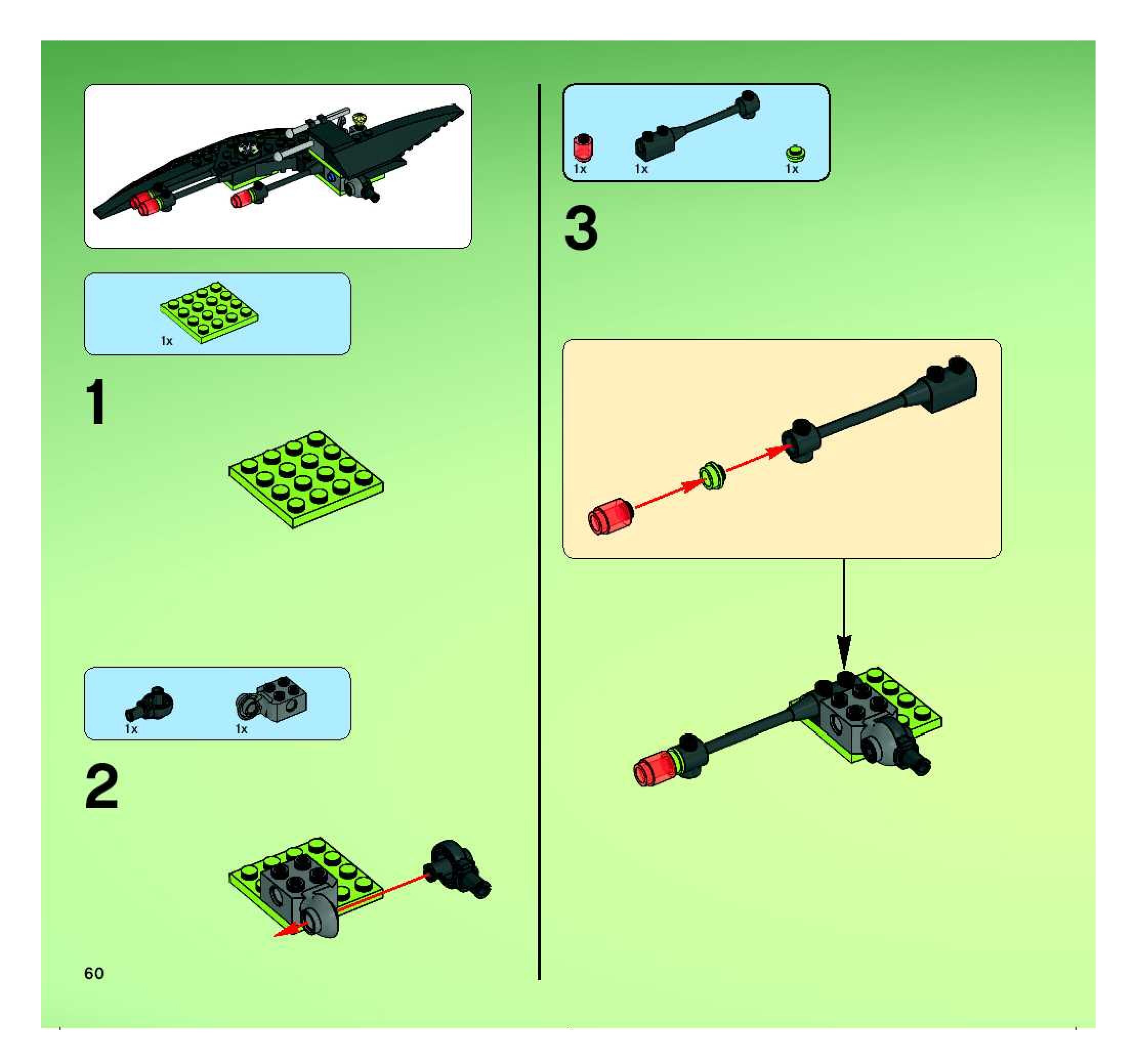 1x

1

1x 1x

2

60

1x 1x 1x

3