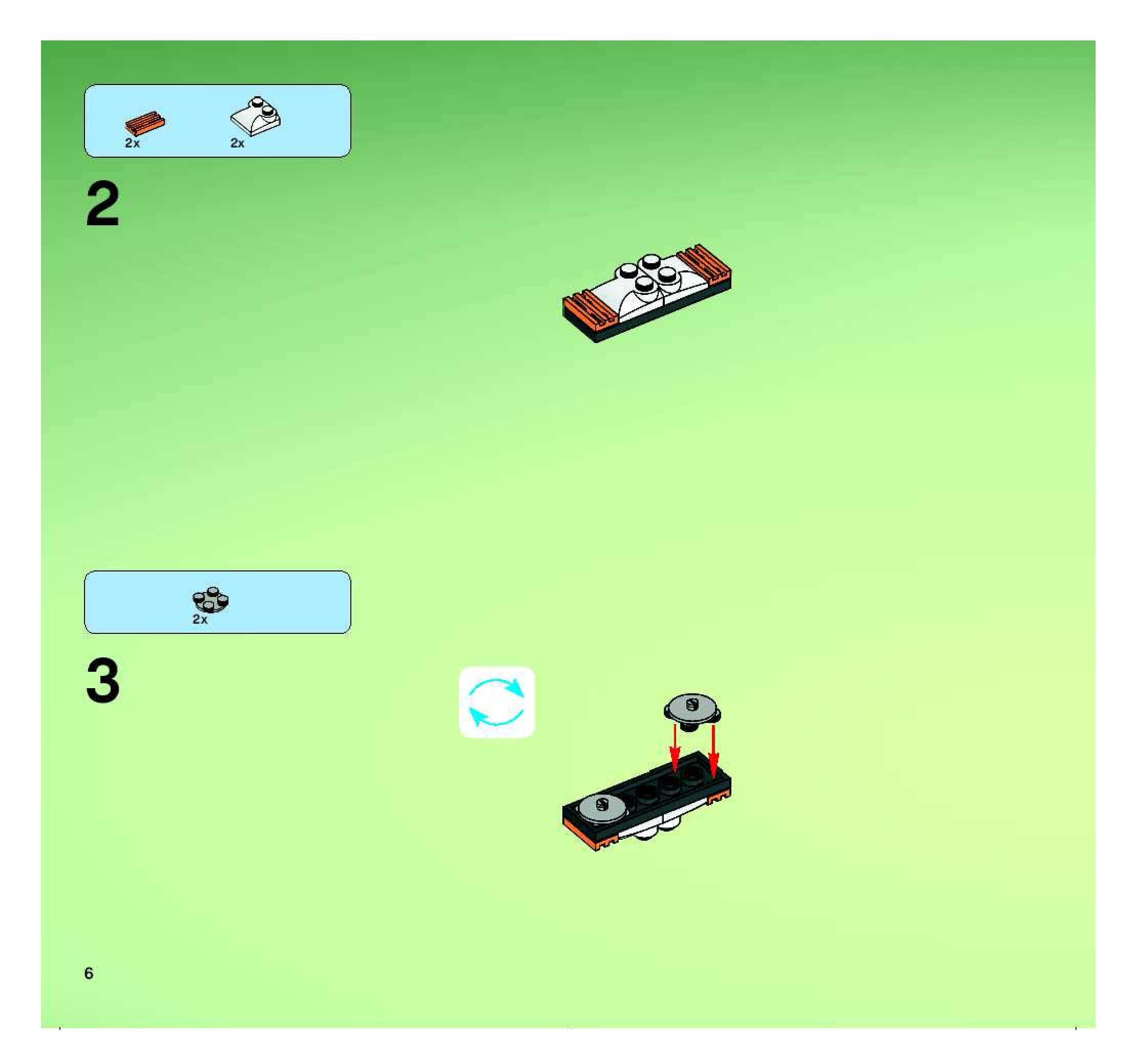 2x 2x

2

2x

3

6