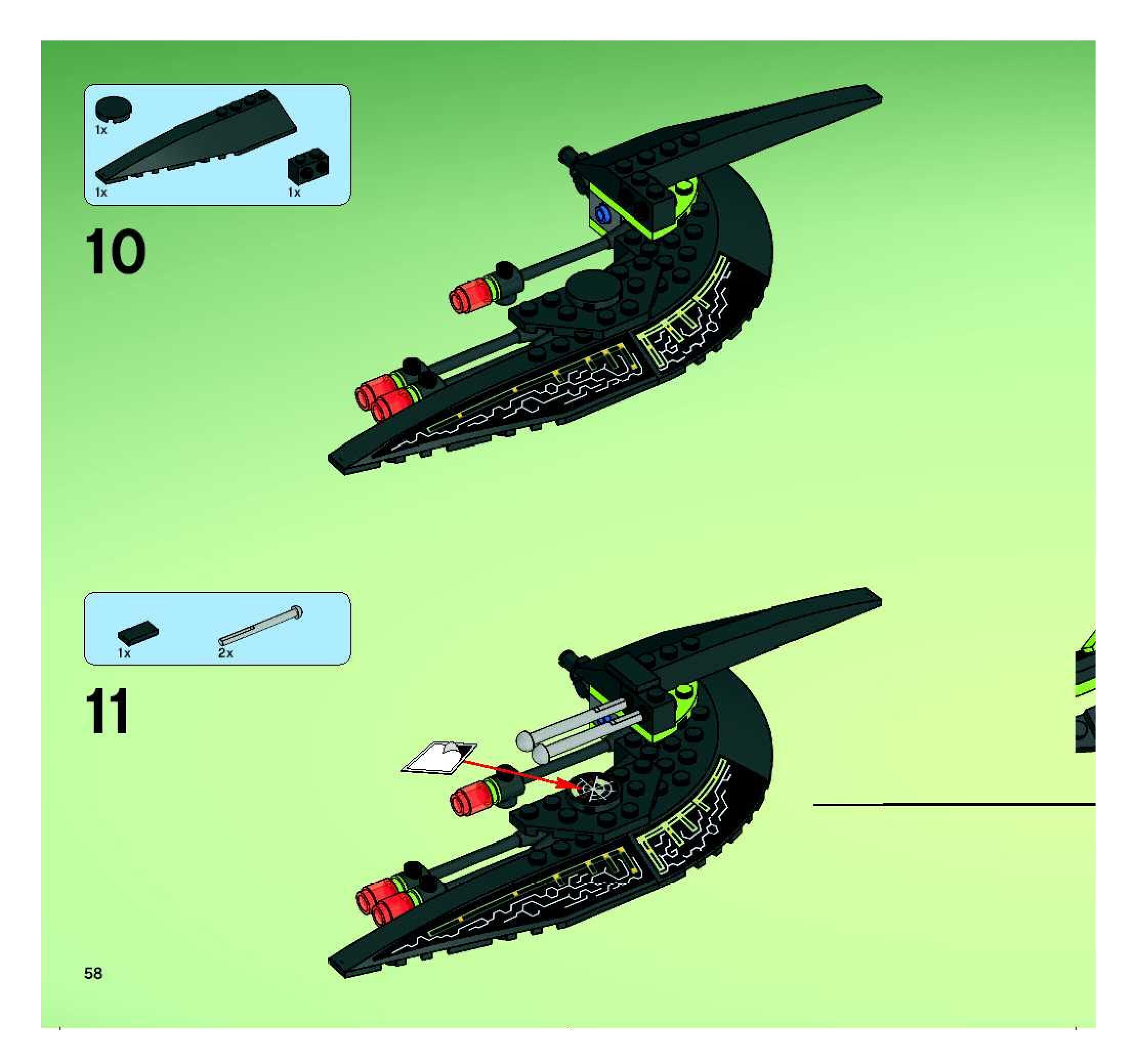 1x
1x
1x

10

1x
2x

11

58