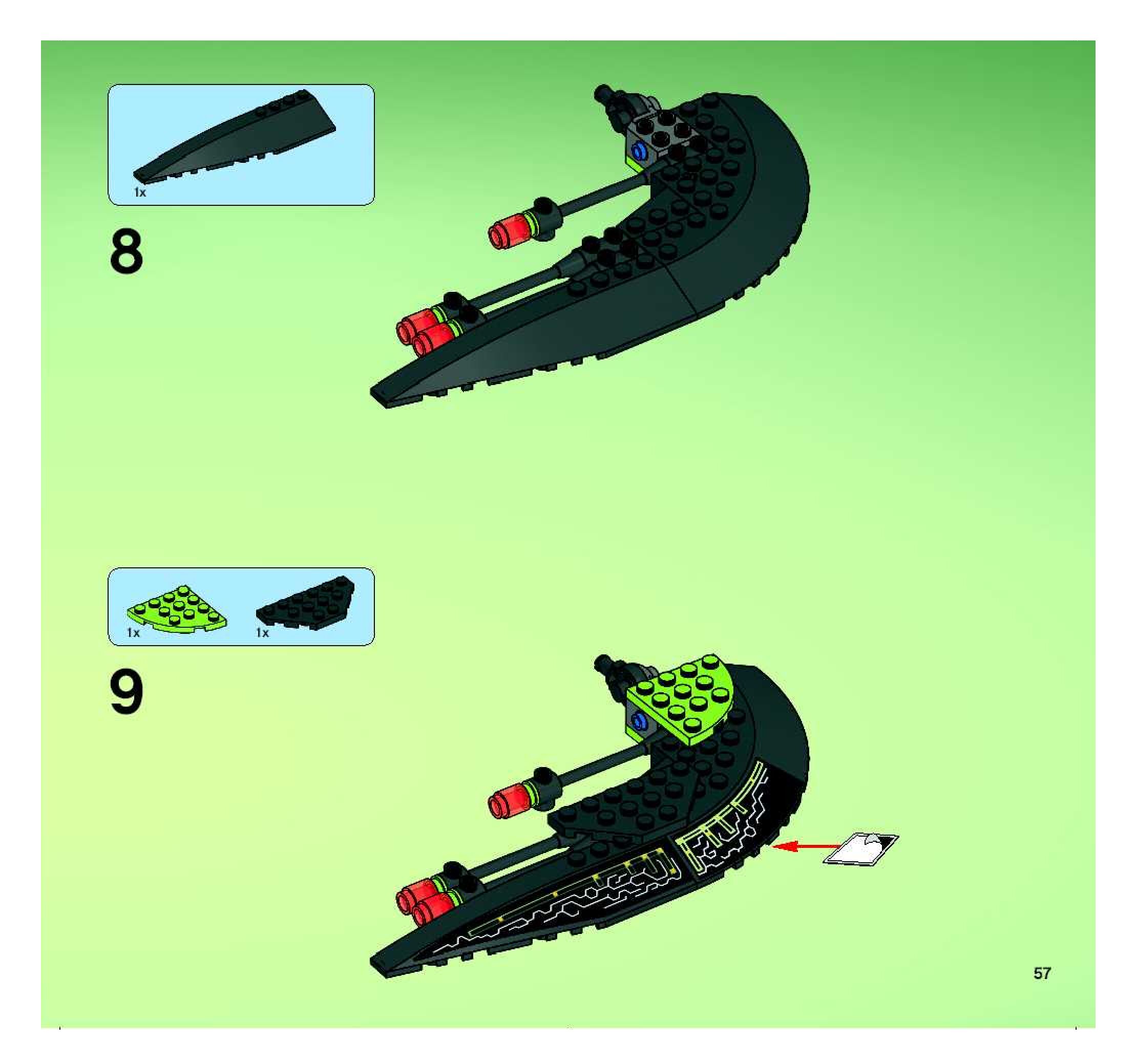 1x

8

1x

1x

9

57