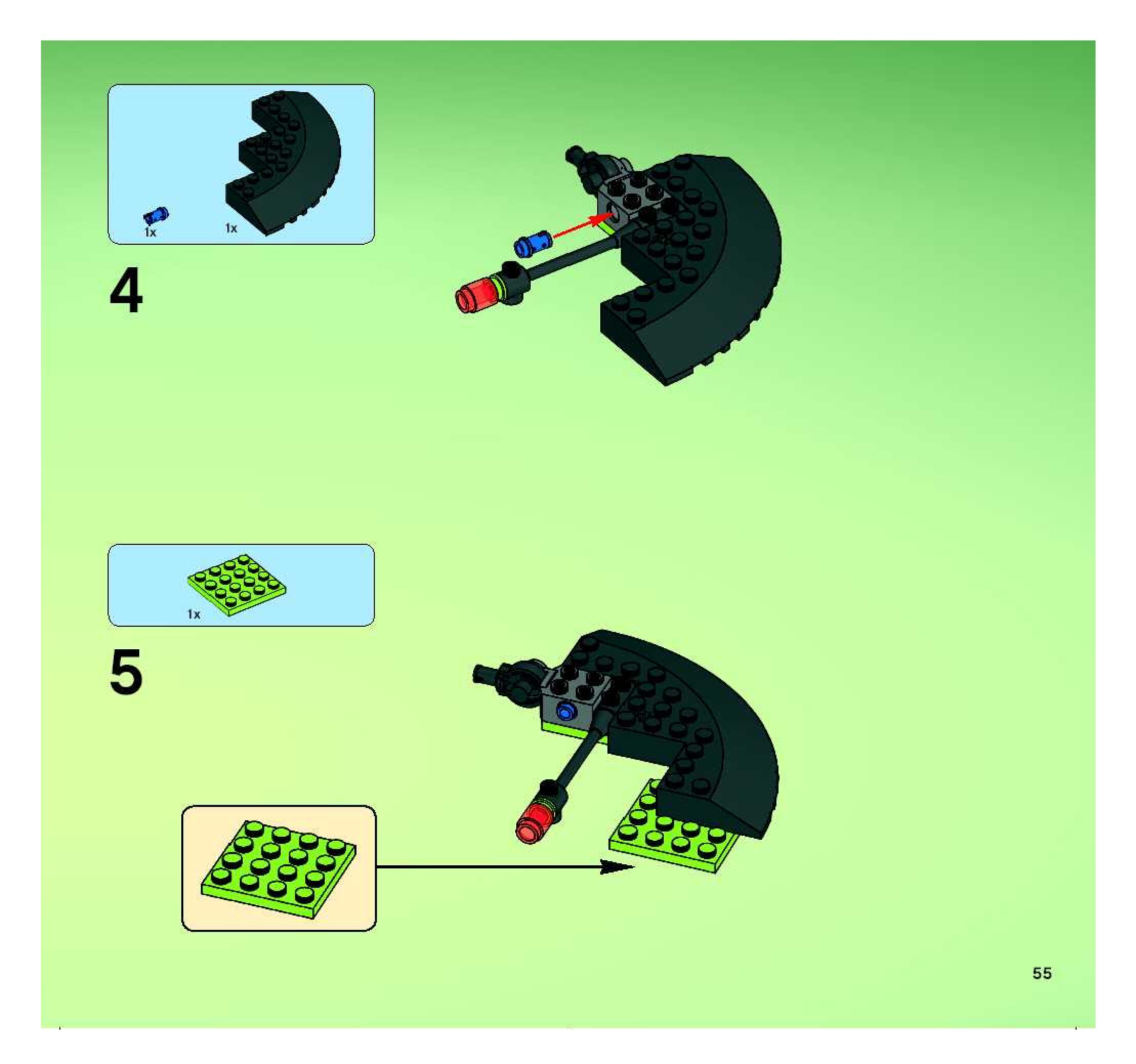 1x 1x

4

1x

5

55