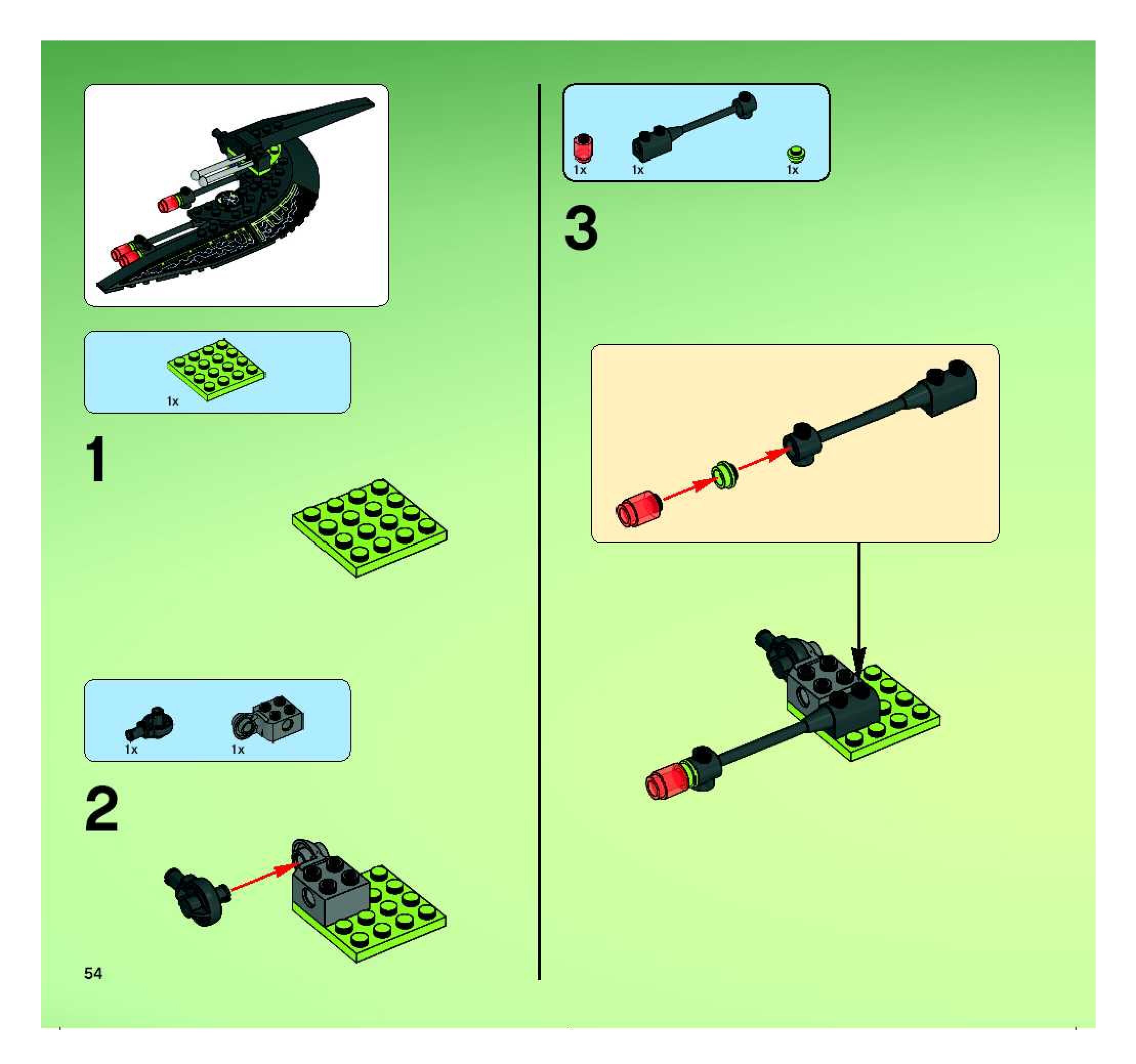 1x

1

1x 1x

2

54

1x 1x 1x

3