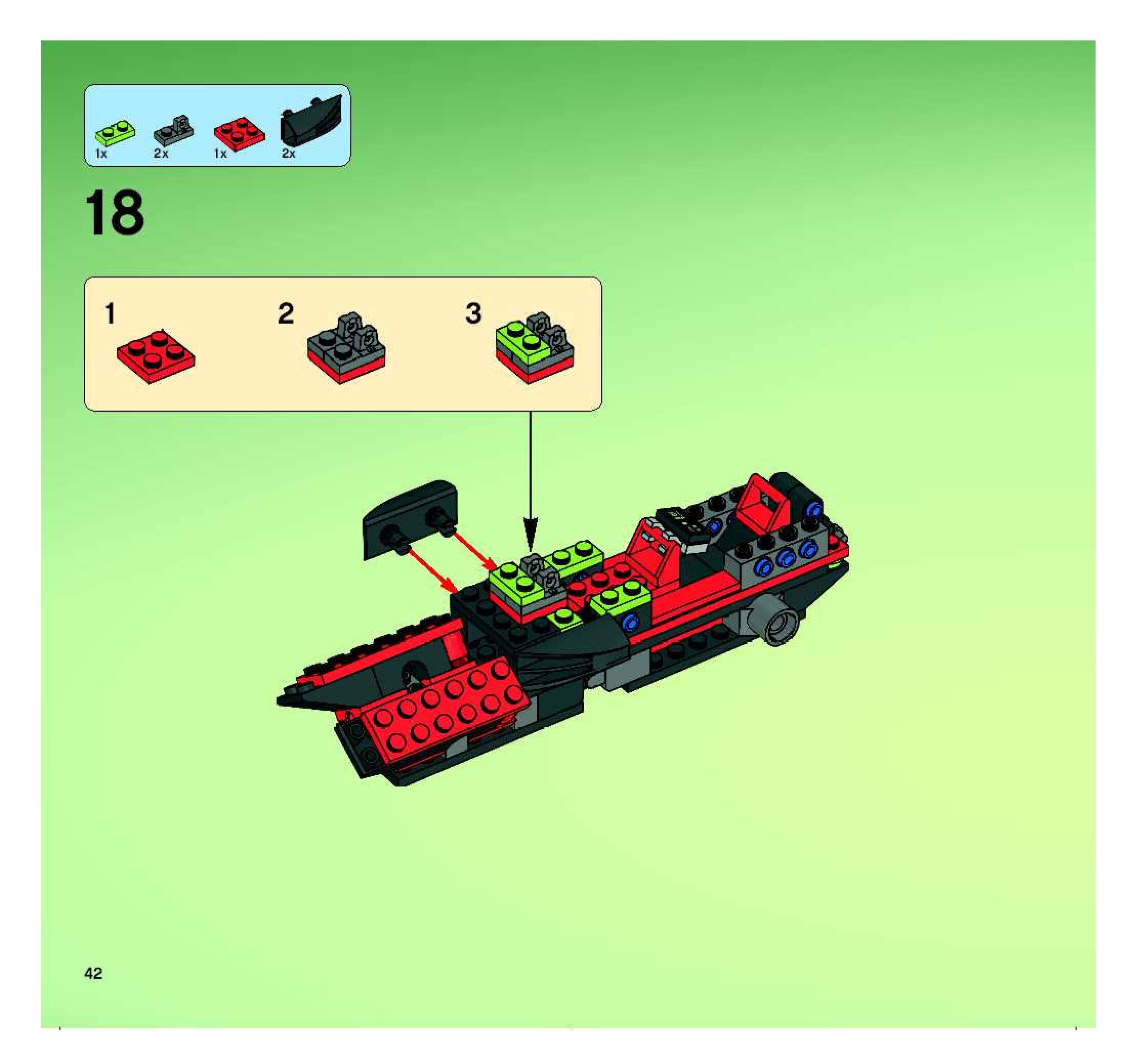 1x 2x 1x 2x

18

1 2 3

42