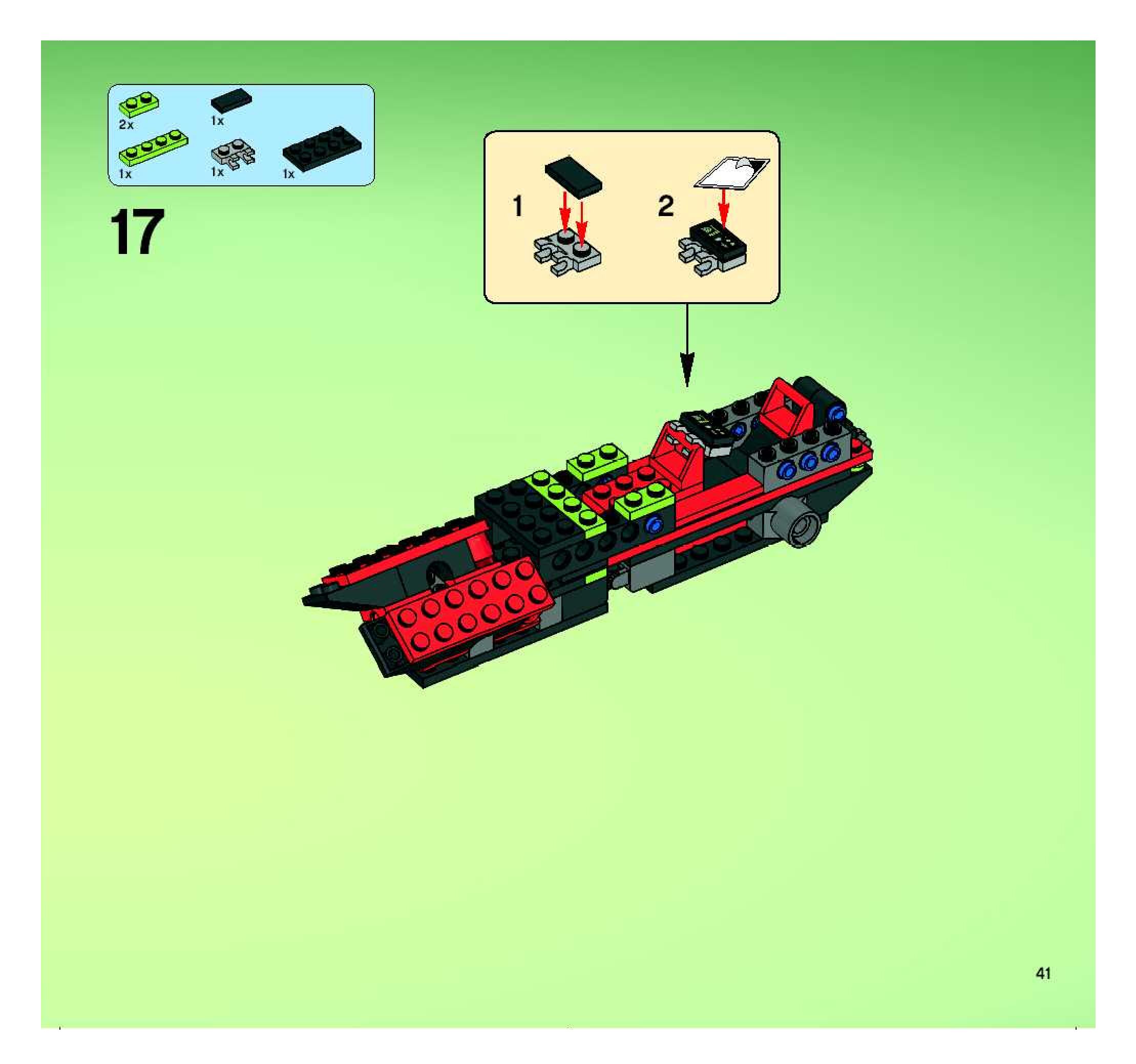 2x
1x
1x
1x
1x

17

1
2

41