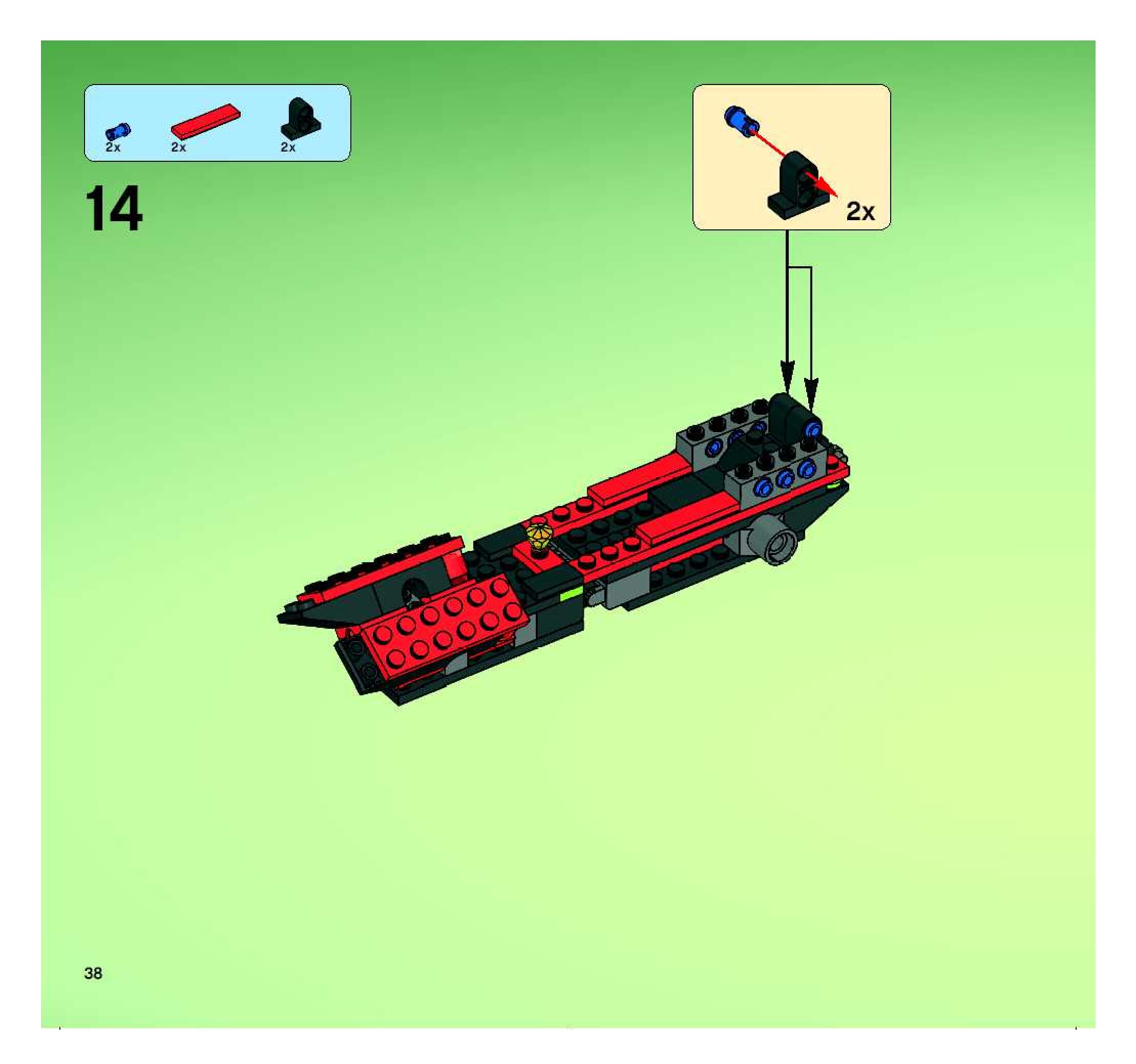 2x
2x
2x

14

2x

38