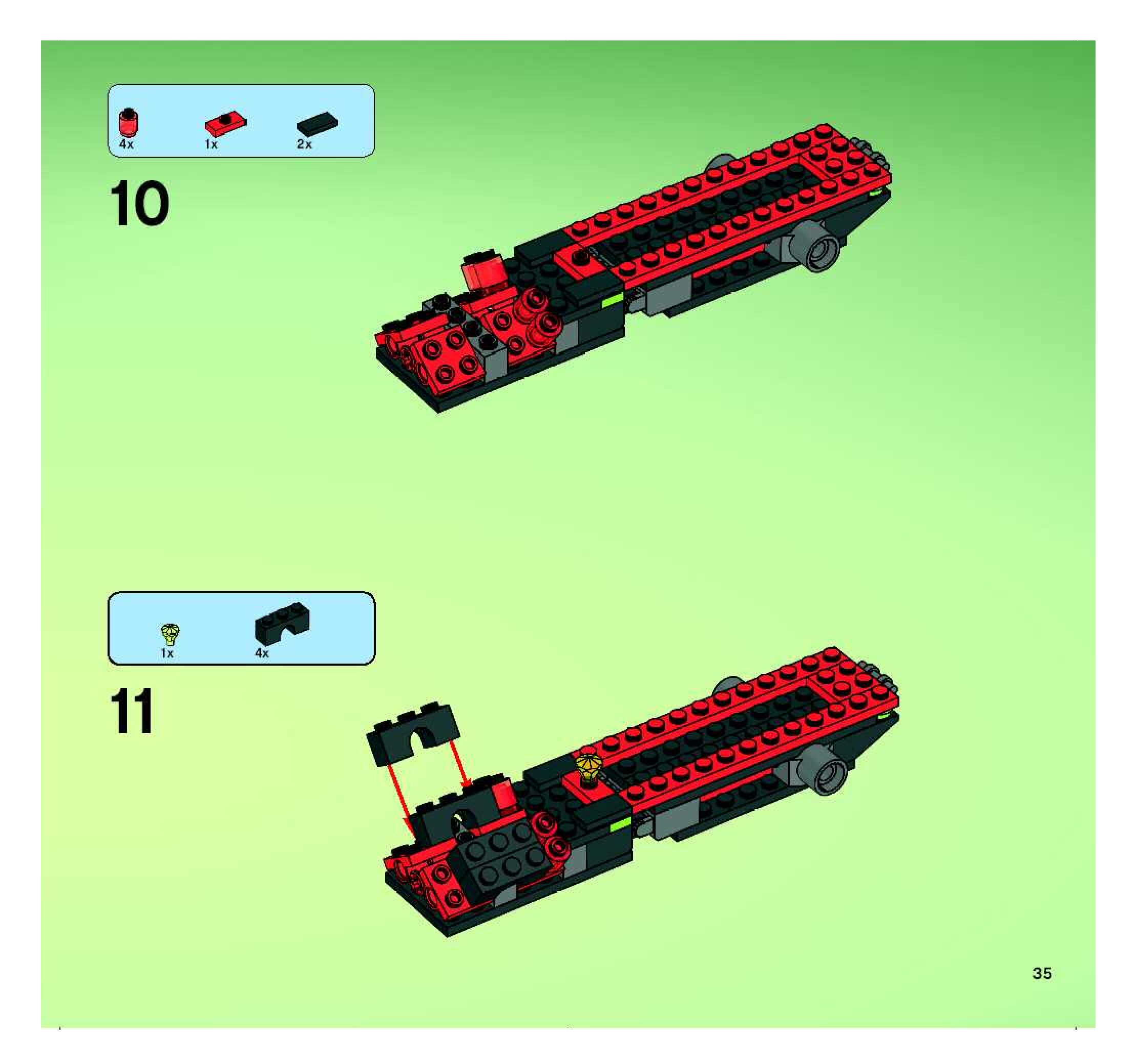 4x 1x 2x

10

1x 4x

11

35