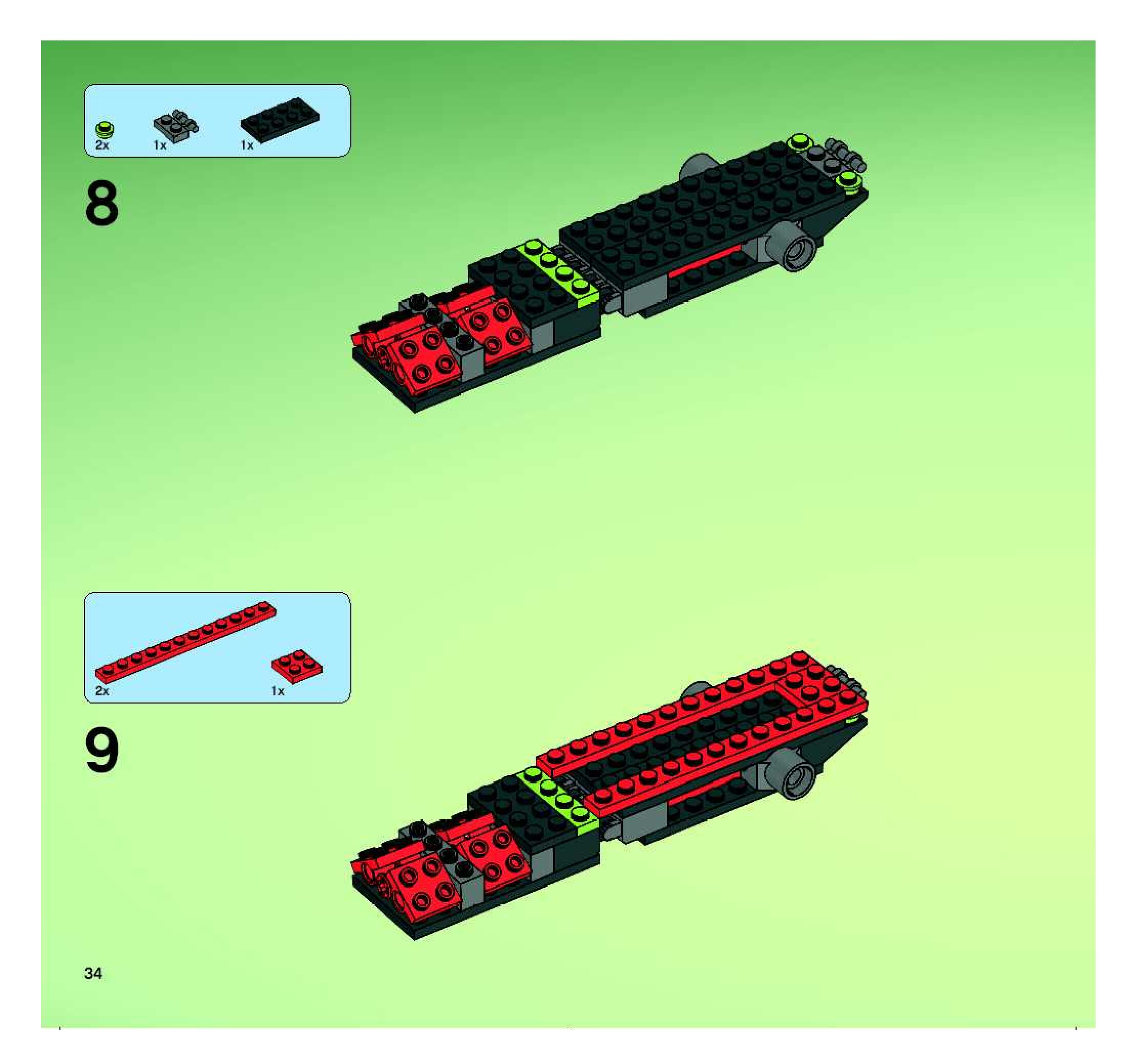 2x 1x 1x

8

2x 1x

9

34