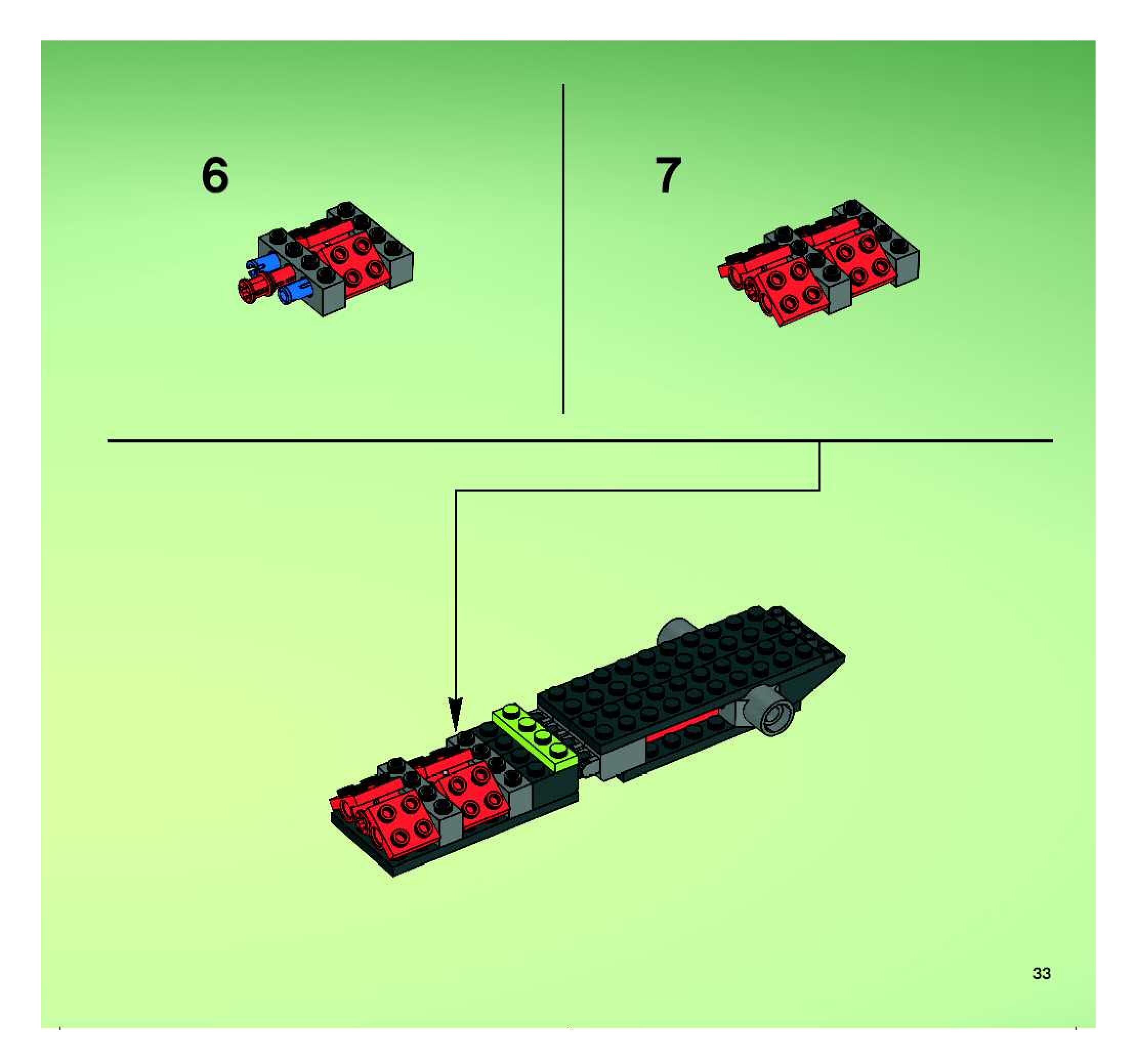 6

7

33