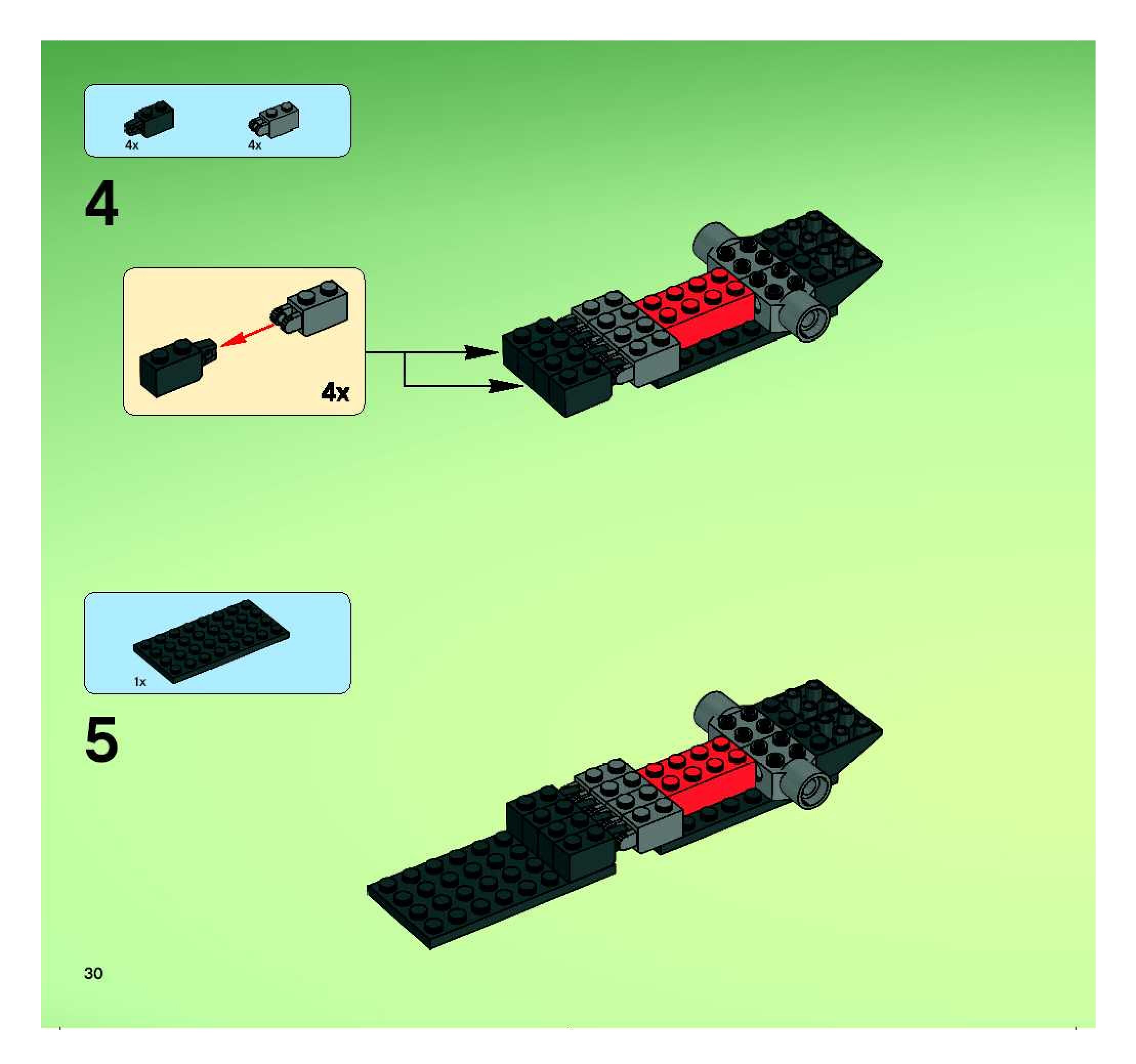 4x 4x

4

4x

1x

5

30