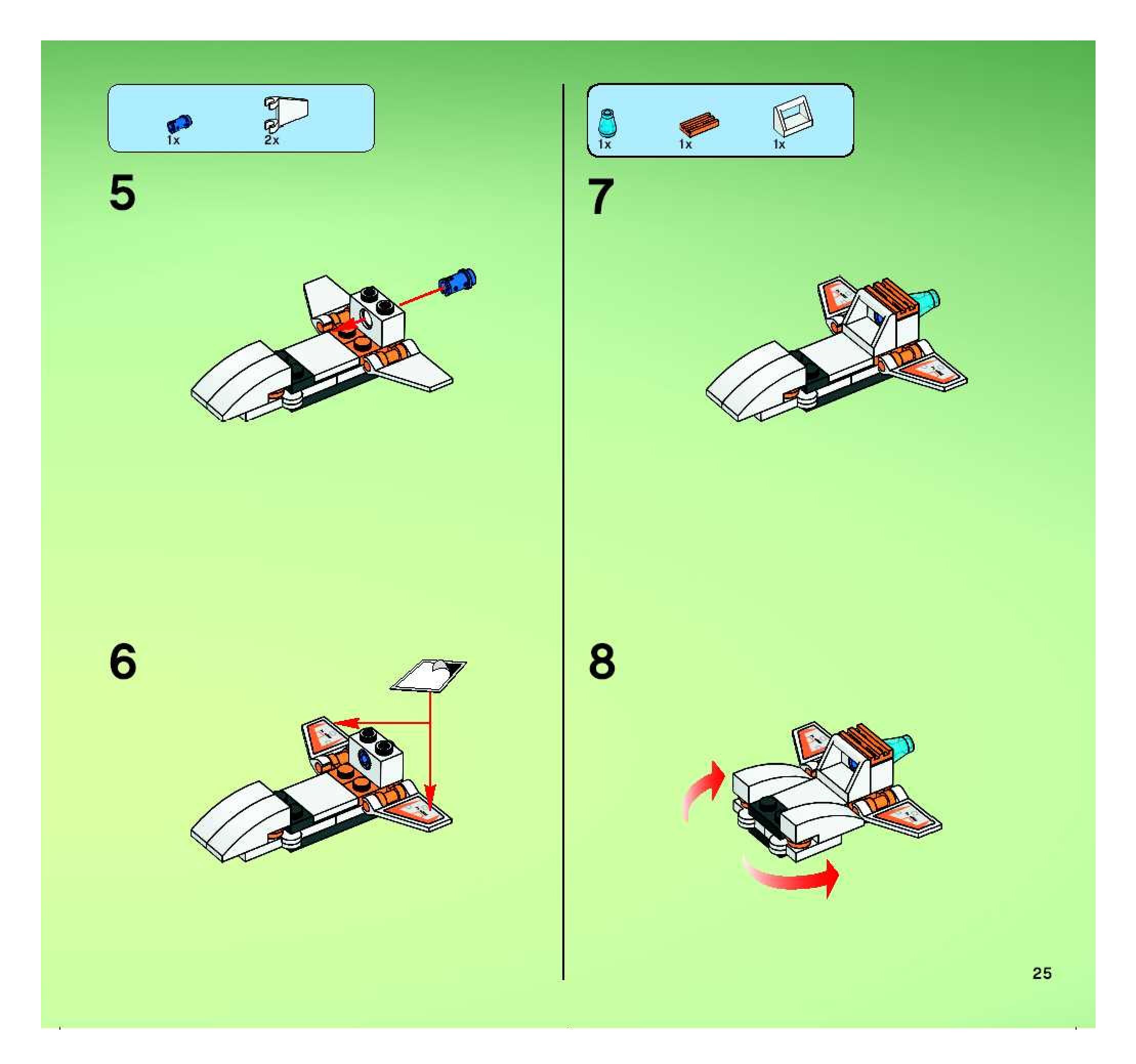 1x 2x

5

6

1x 1x 1x

7

8

25