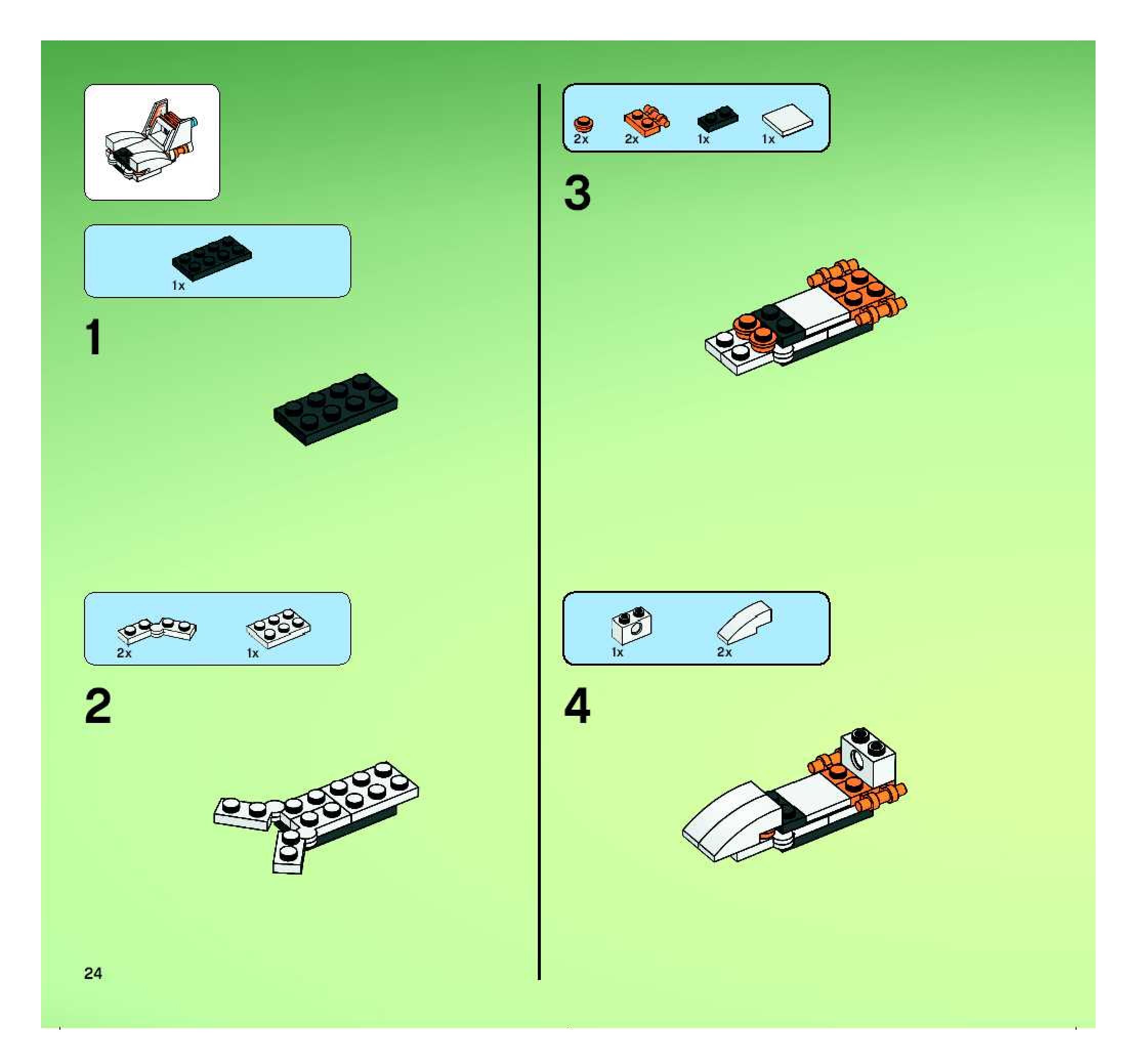 1x

1

2x 1x

2

24

2x 2x 1x 1x

3

1x 2x

4