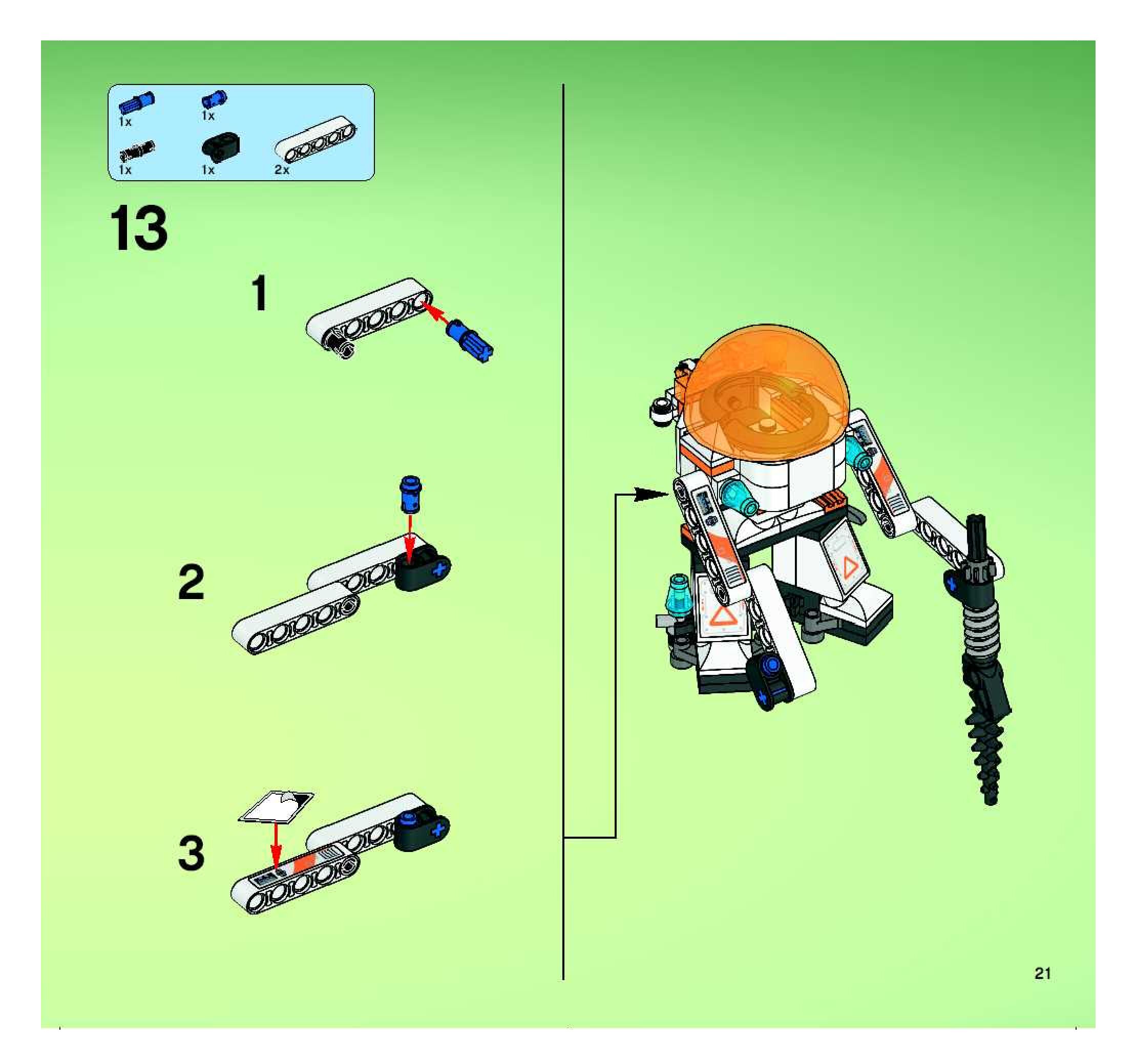 1x
1x
1x
1x
2x

13

1

2

3

21