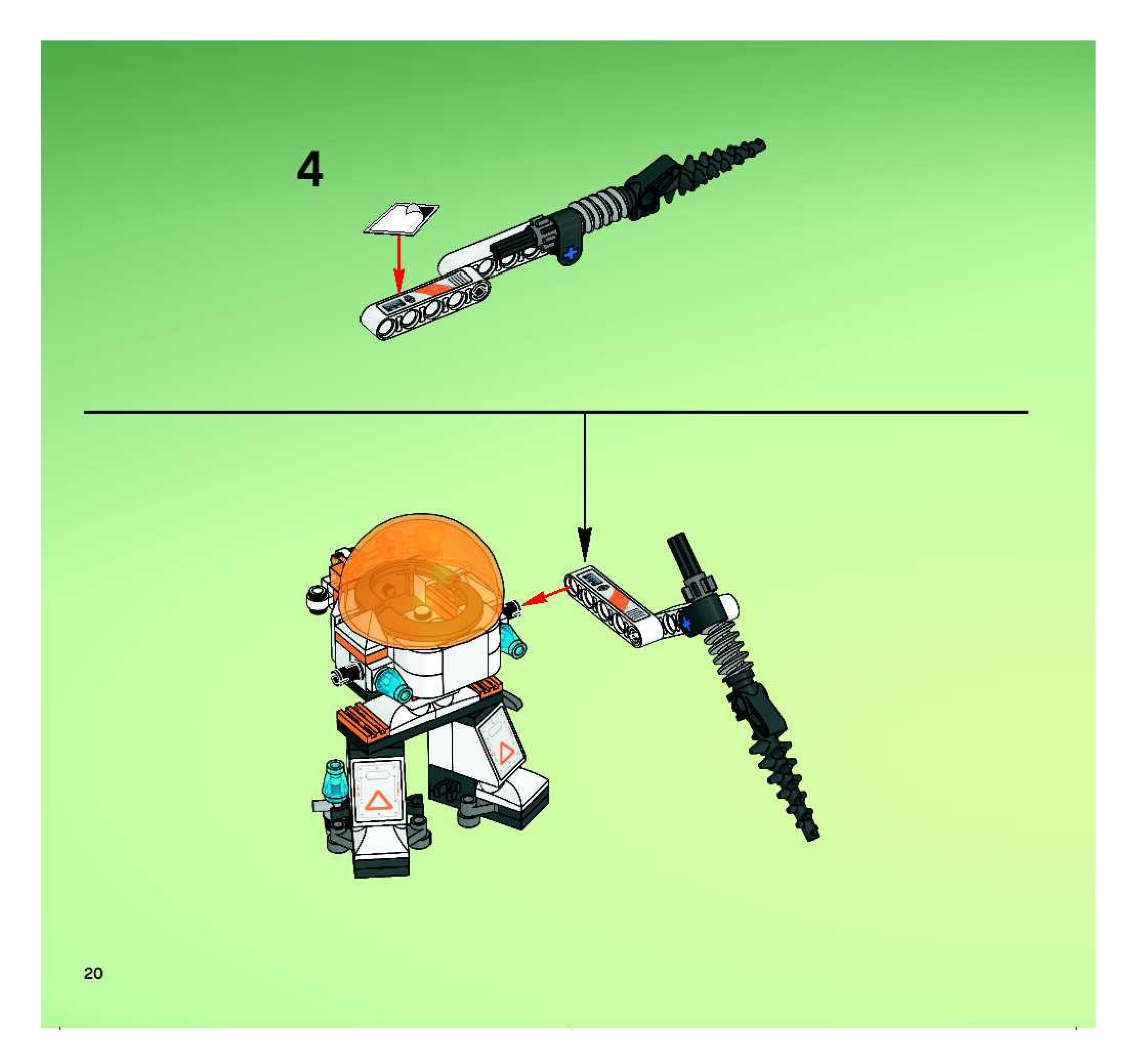 4

20