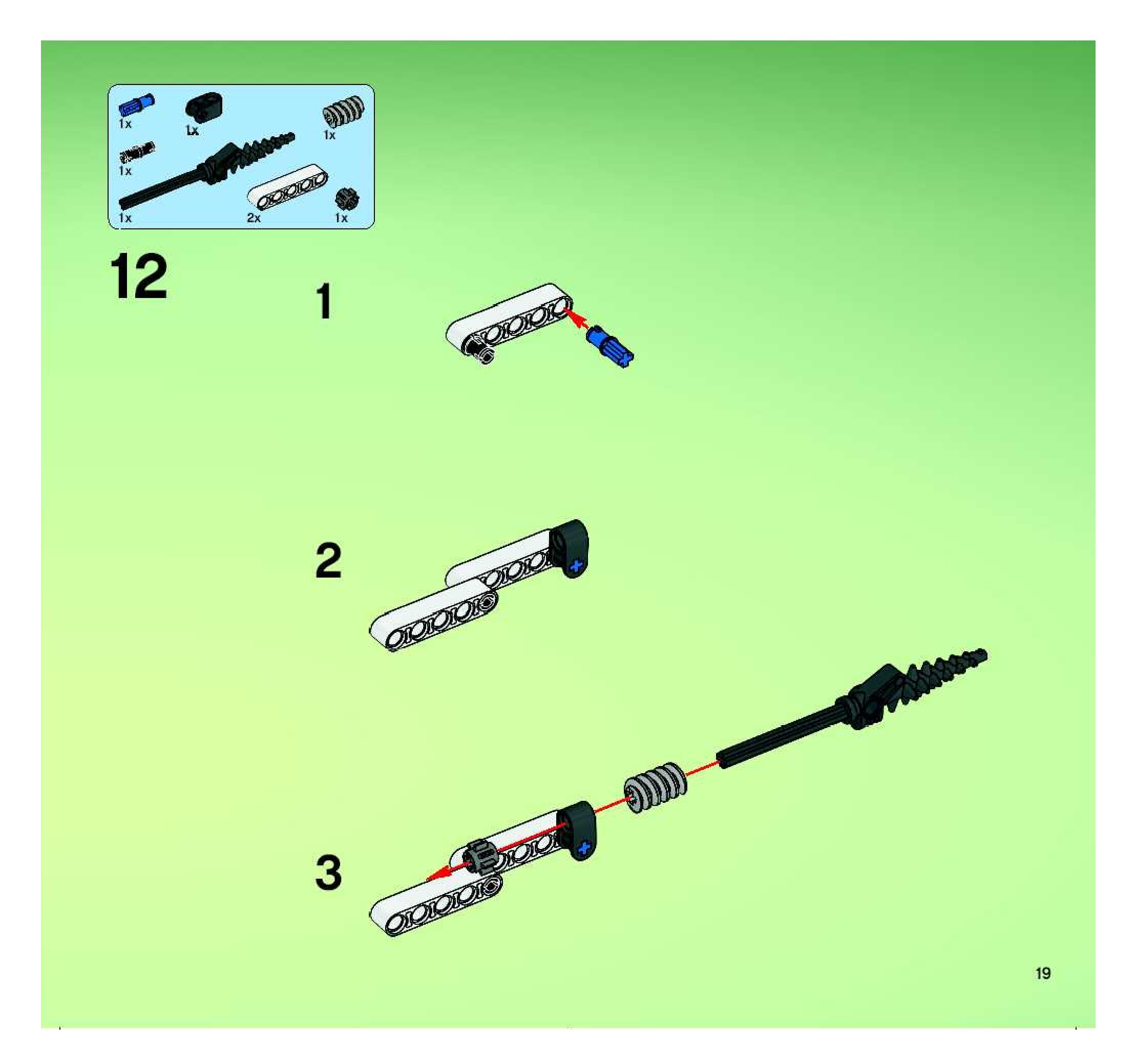 1x
1x
1x
1x
1x
2x
1x

12

1

2

3

19