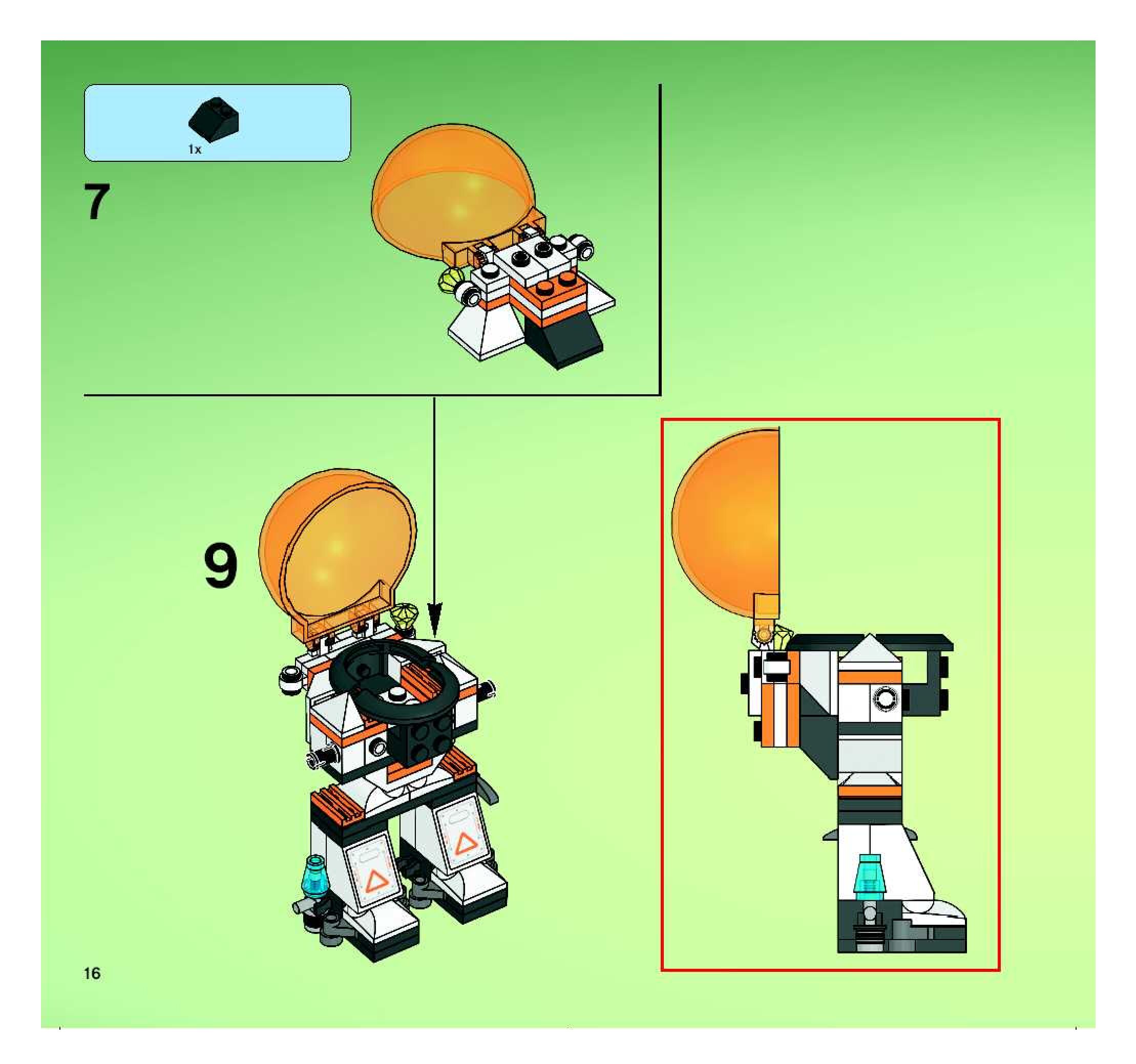 1x

7

9

16