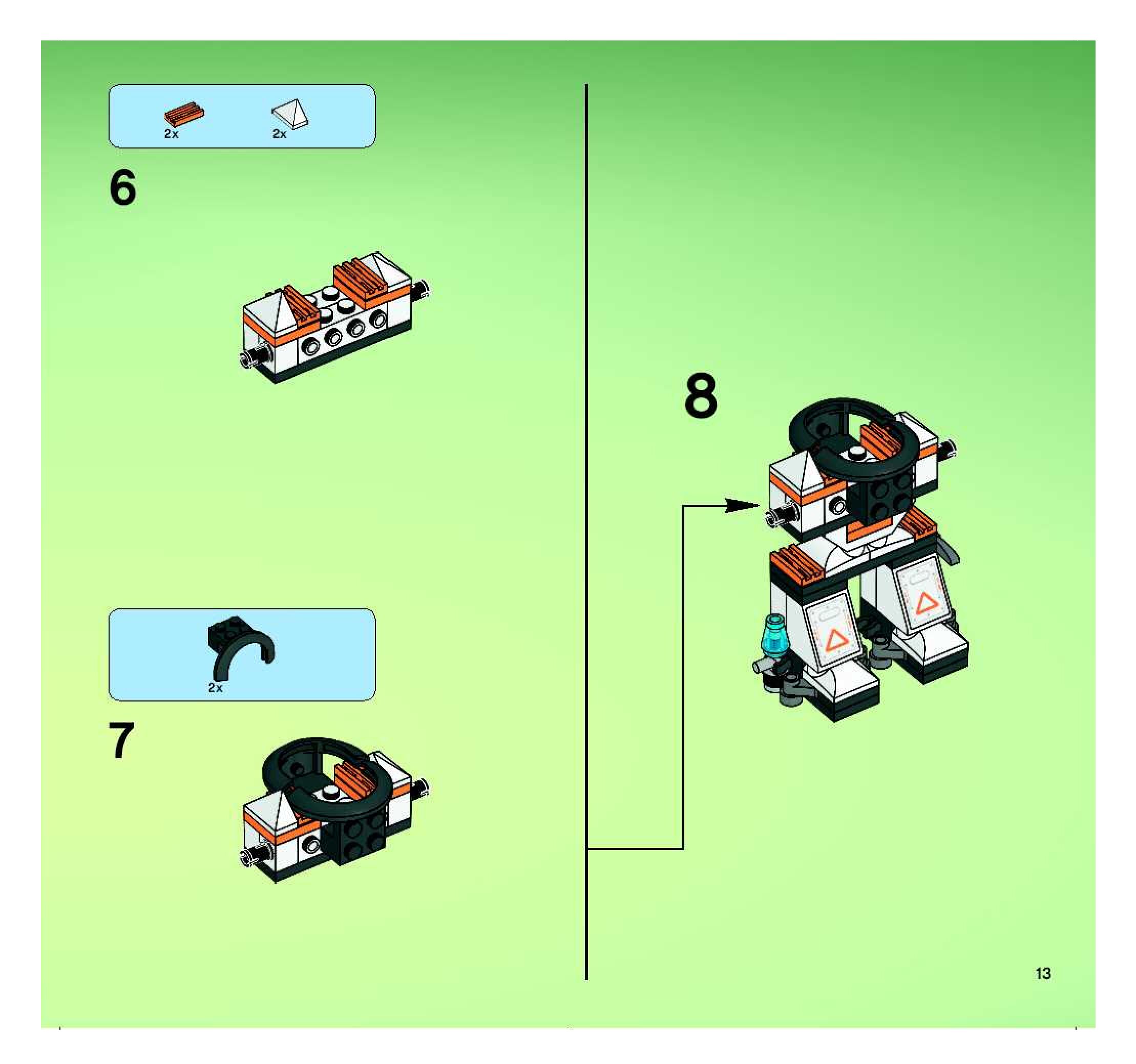 2x
2x

6

2x

7

8

13