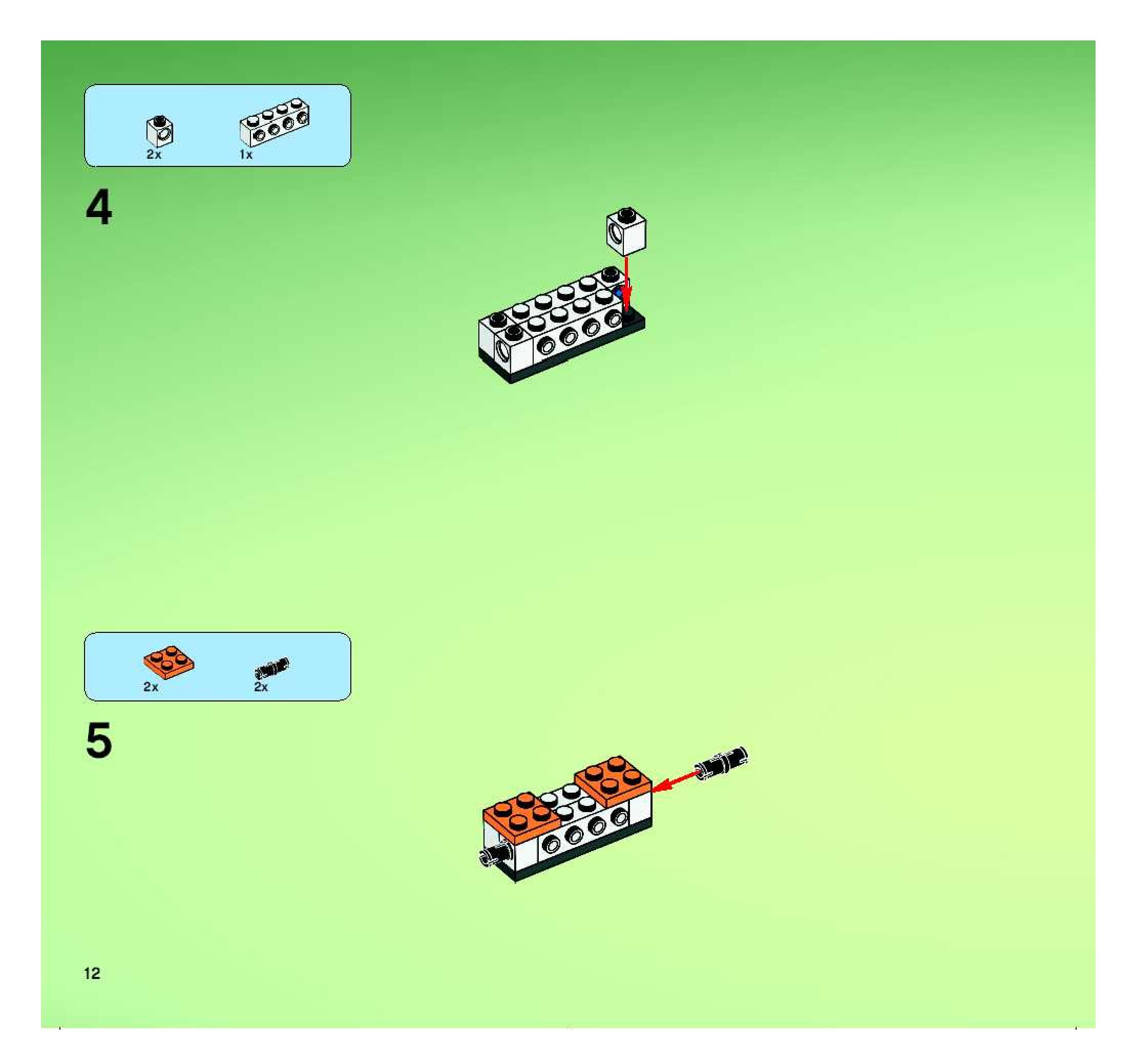 2x 1x

4

2x 2x

5

12