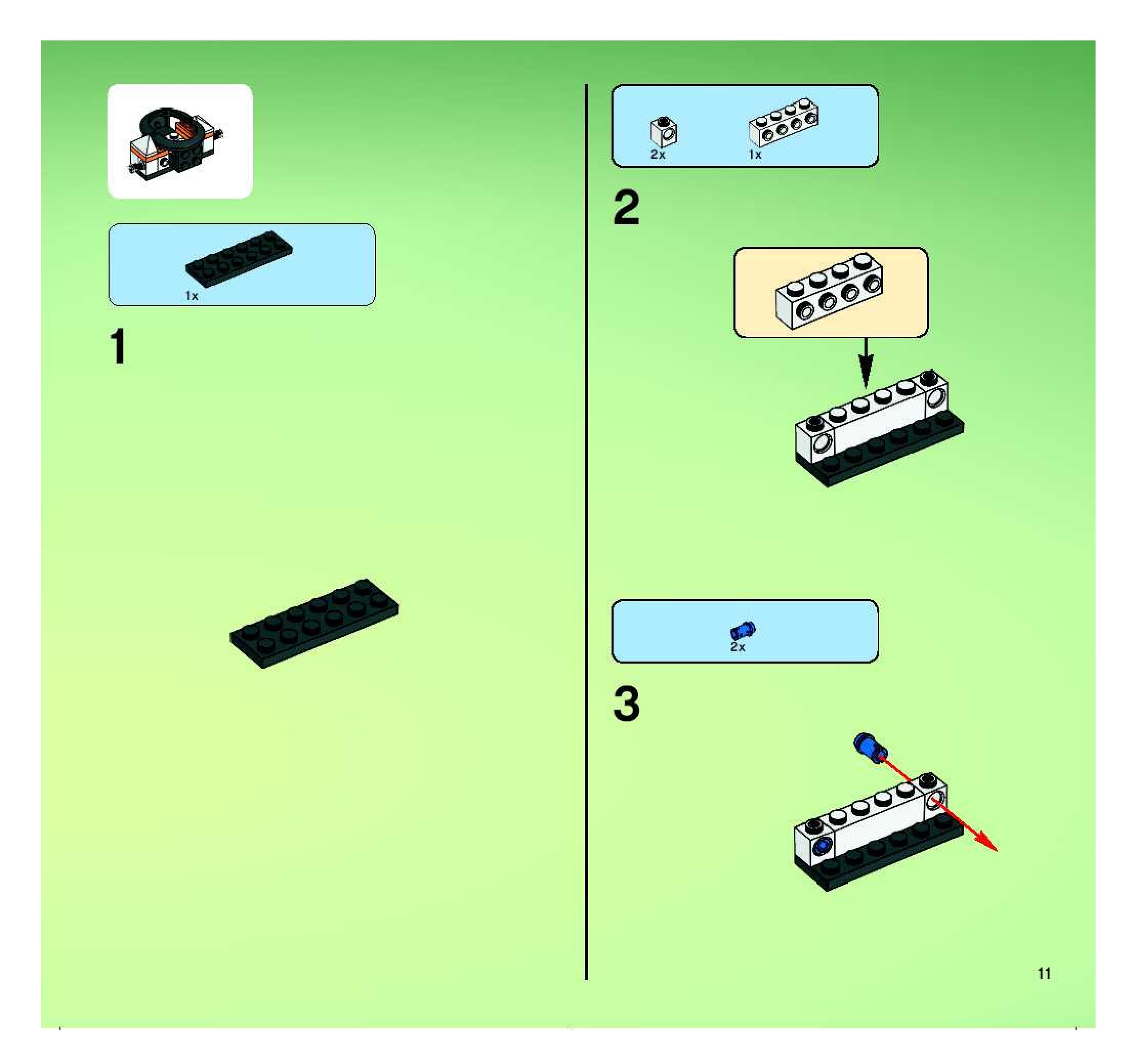 1x

1

2x 1x

2

2x

3

11