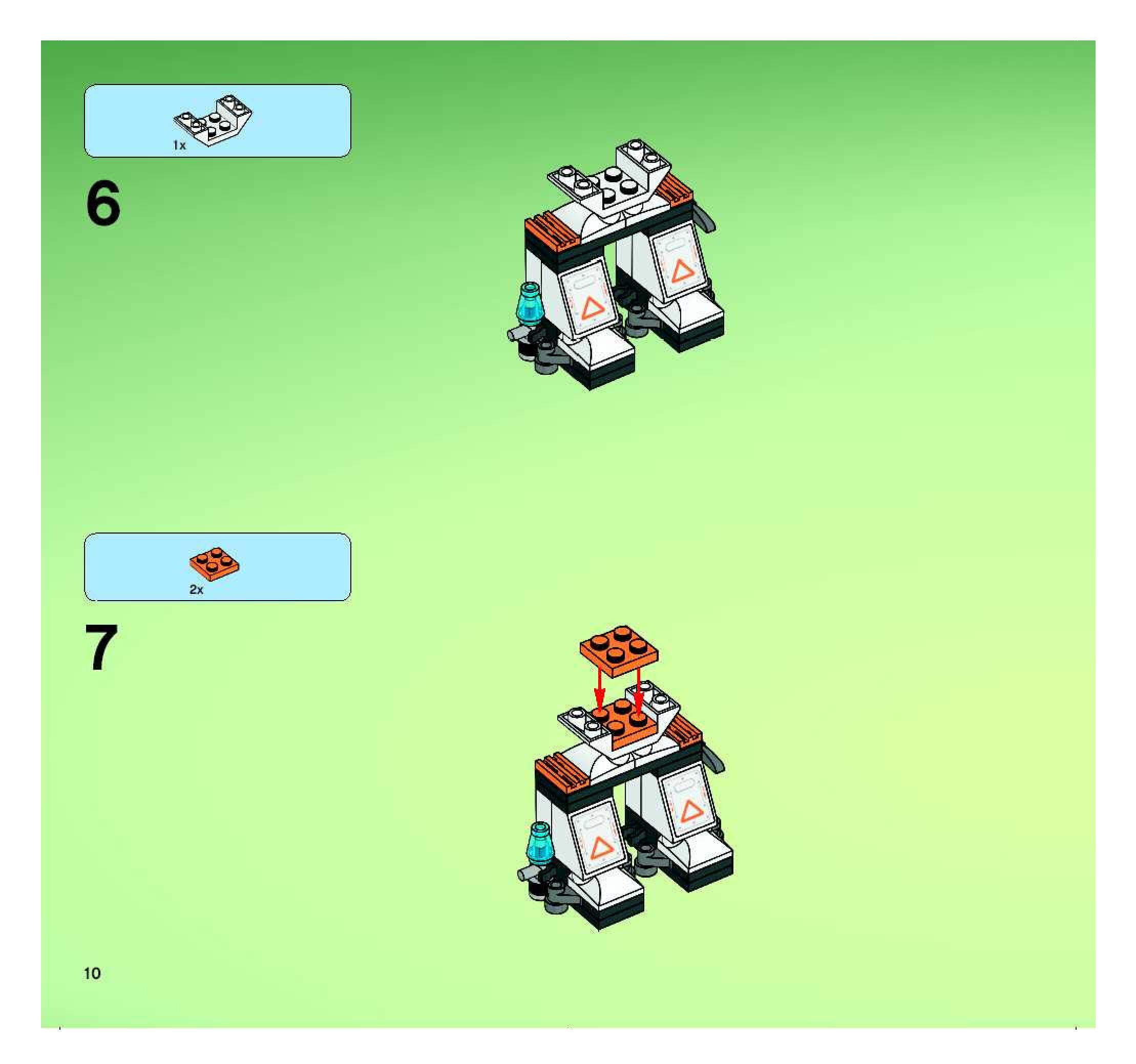 1x

6

2x

7

10