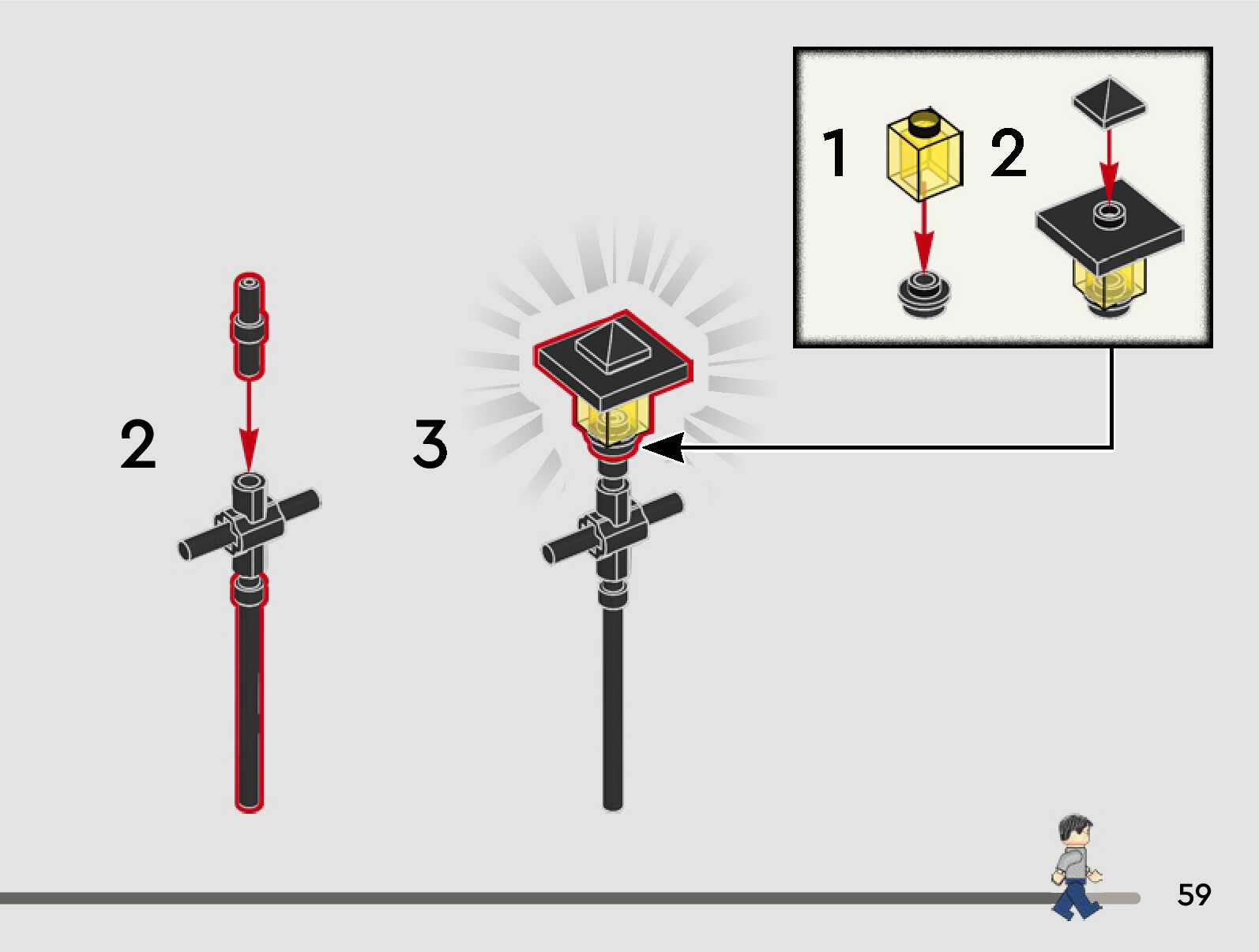 1

2

2

3

59