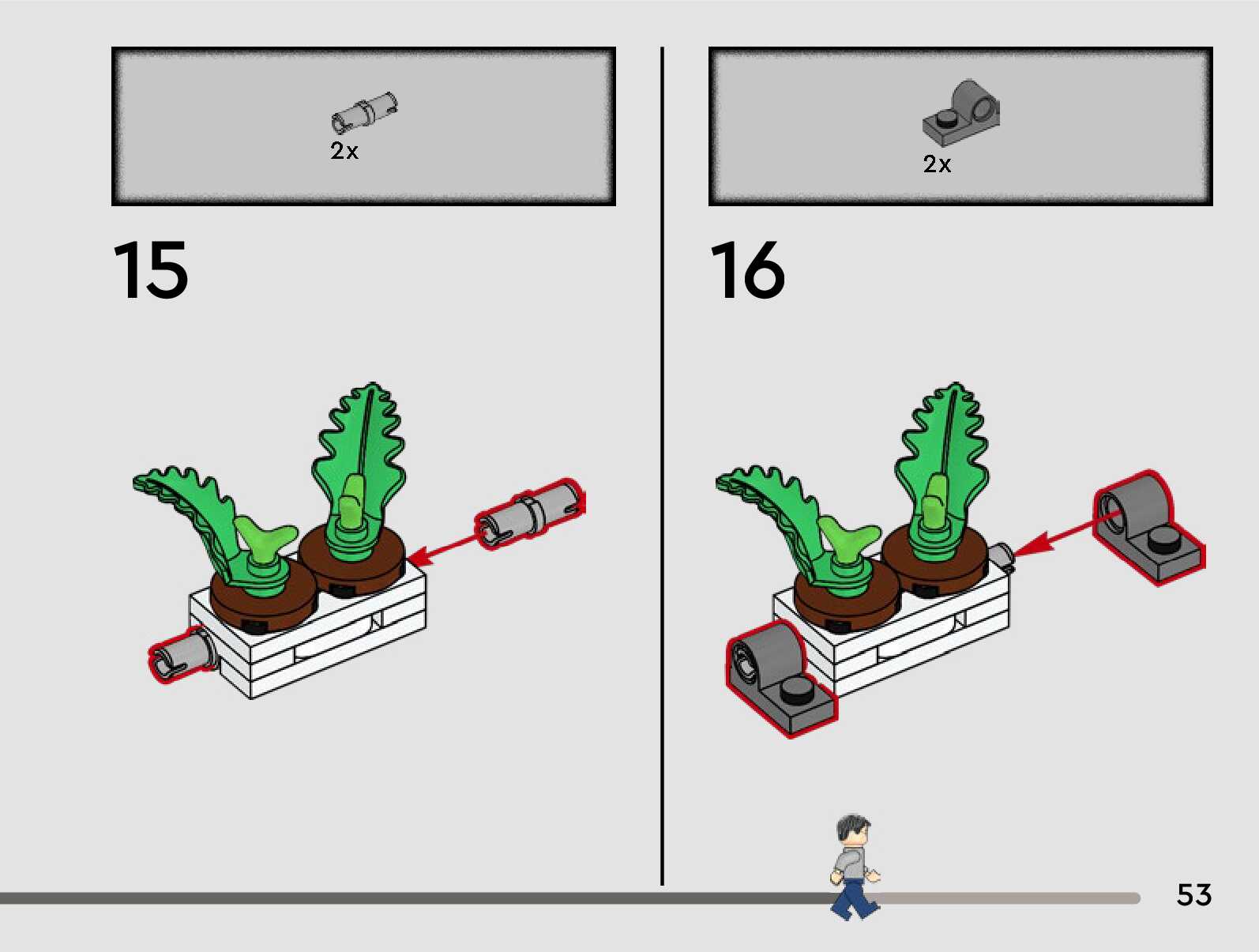 2x

15

2x

16

53