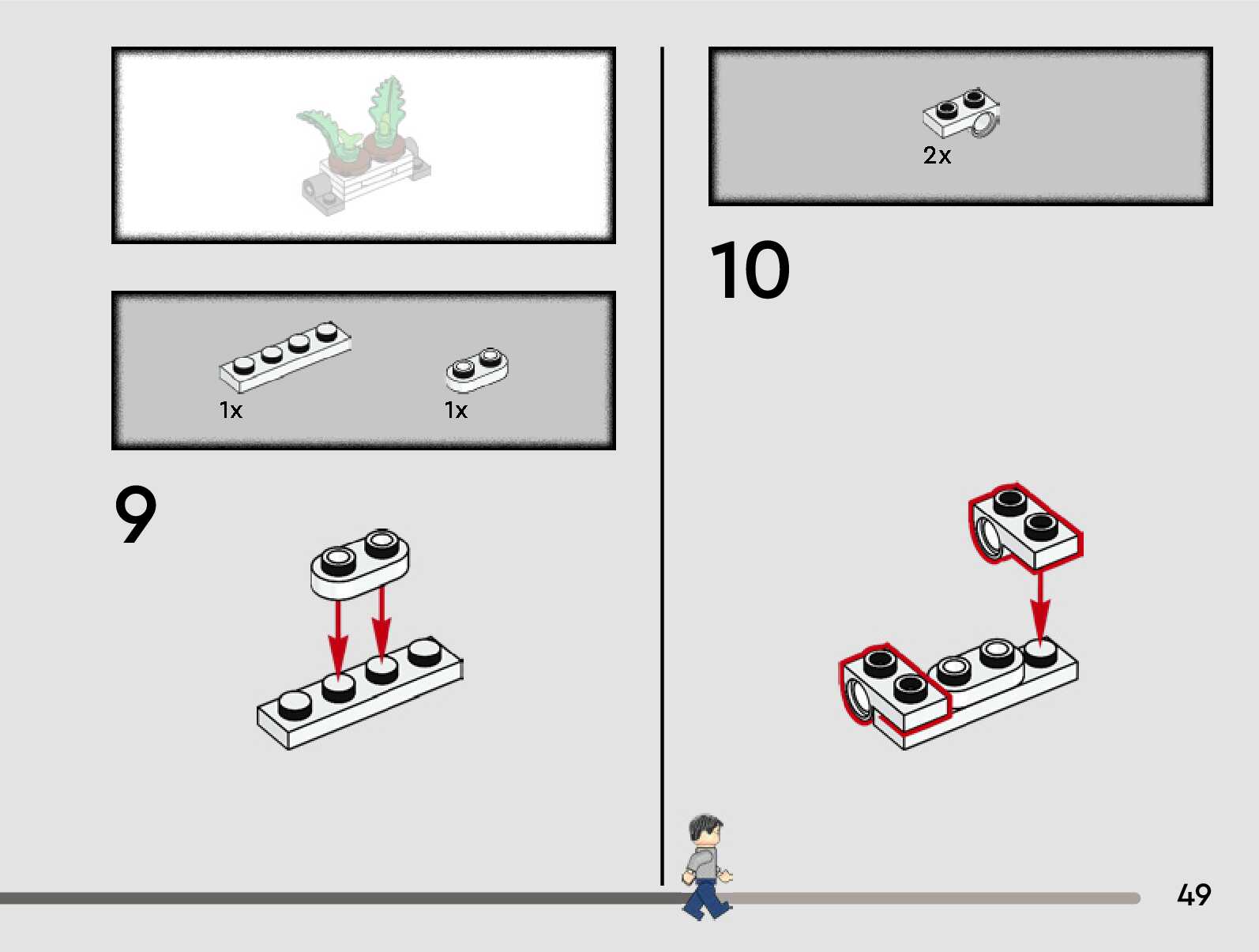 1x

1x

9

2x

10

49