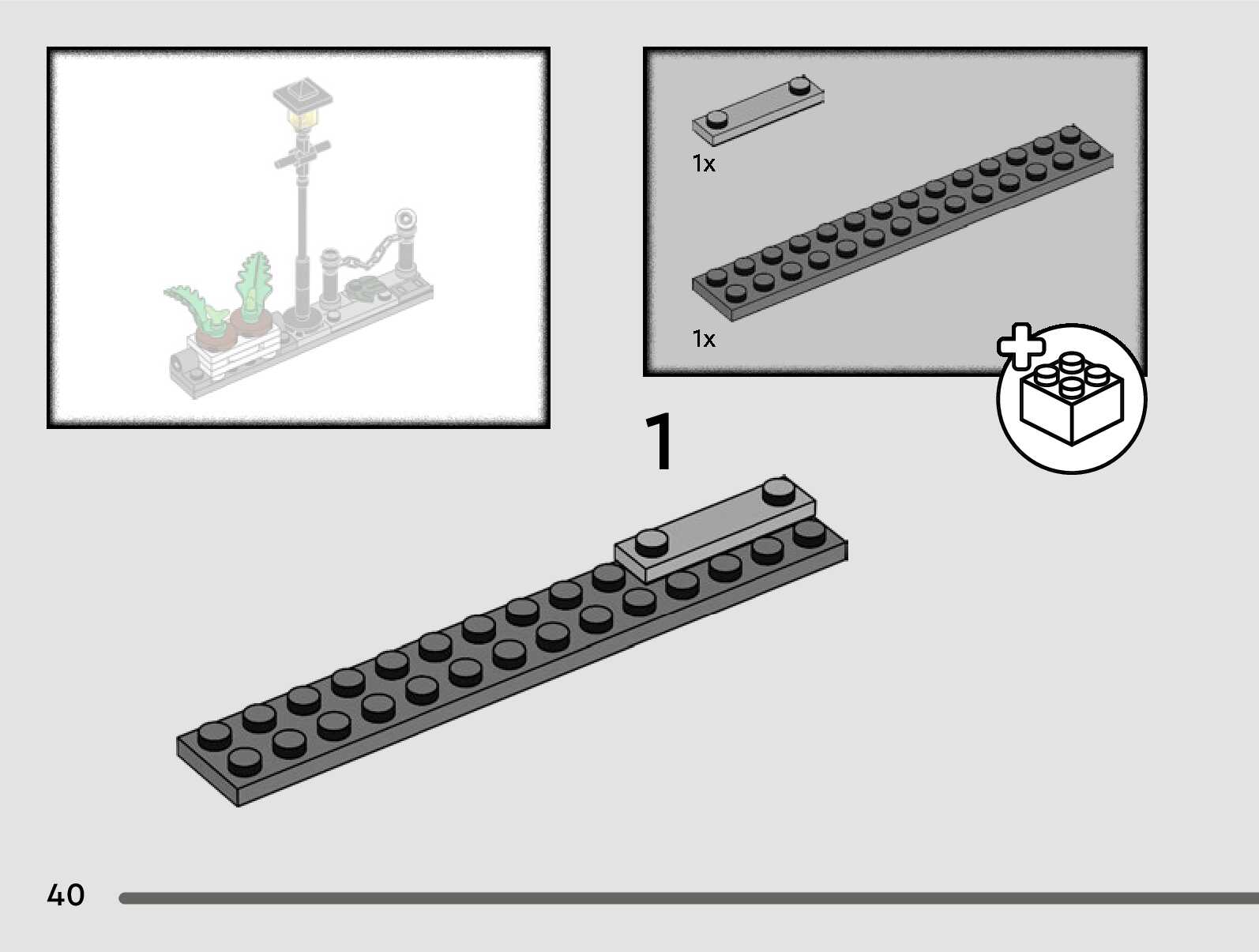 1x

1x

1

40