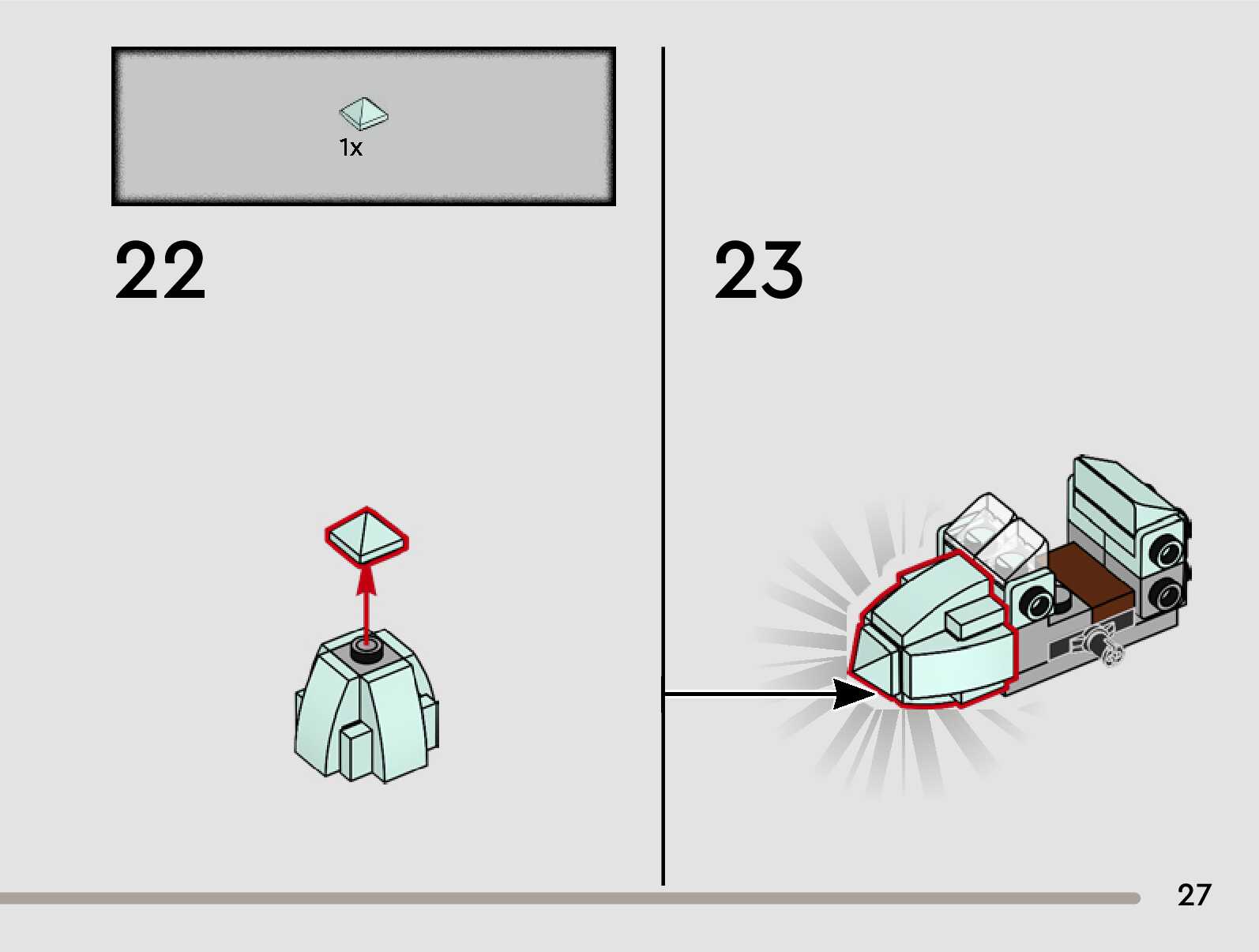 1x

22

23

27